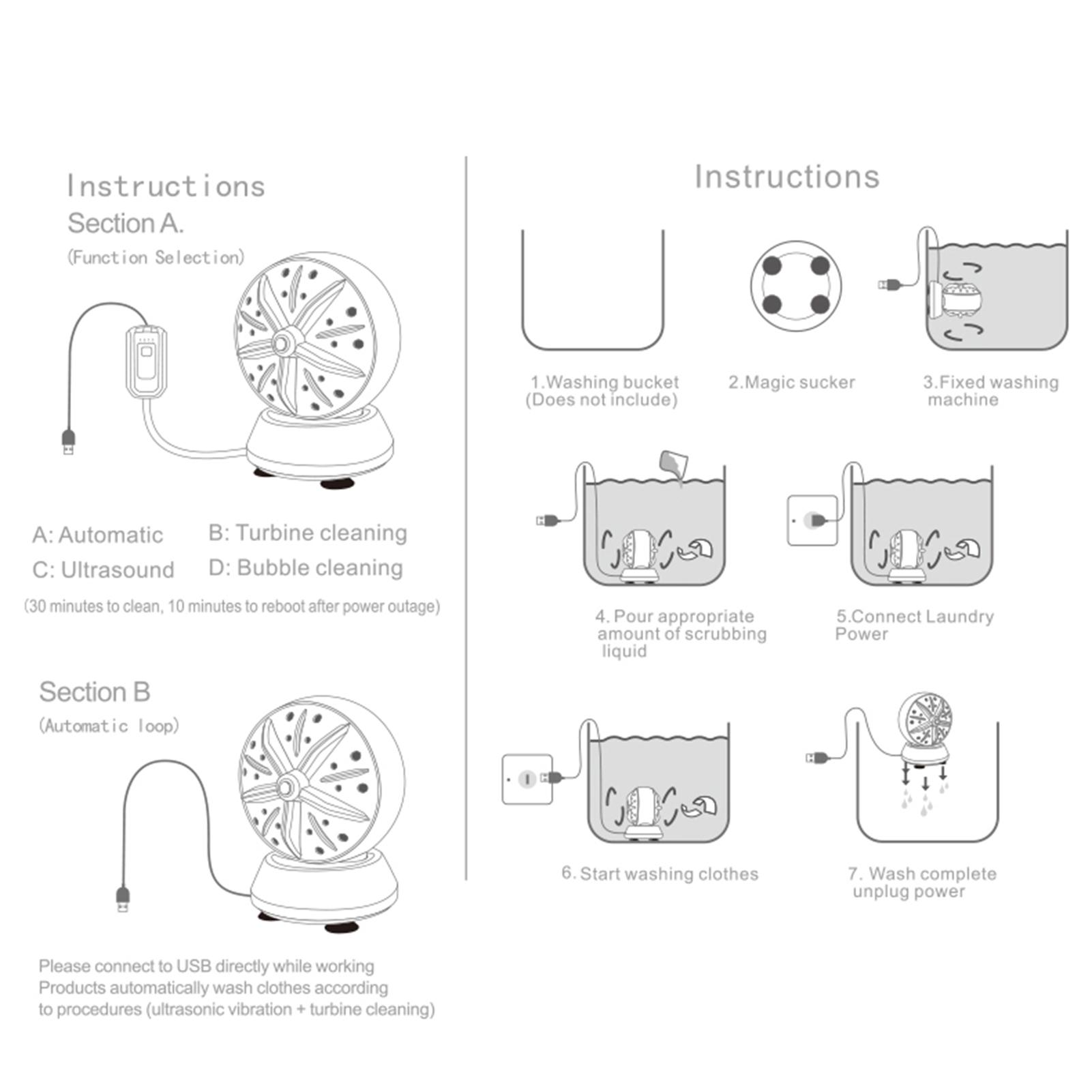 Instructions
Section A.
(Function Selection)

A: Automatic
B: Turbine cleaning
C: Ultrasound
D: Bubble cleaning
(30 minutes to clean, 10 minutes to reboot after power outage)

Section B
(Automatic loop)

Please connect to USB directly while working
Products automatically wash clothes according to procedures (ultrasonic vibration + turbine cleaning)

Instructions

1.Washing bucket (Does not include)

2.Magic sucker

3.Fixed washing machine

4. Pour appropriate amount of scrubbing liquid

5.Connect Laundry Power

6. Start washing clothes

7. Wash complete unplug power