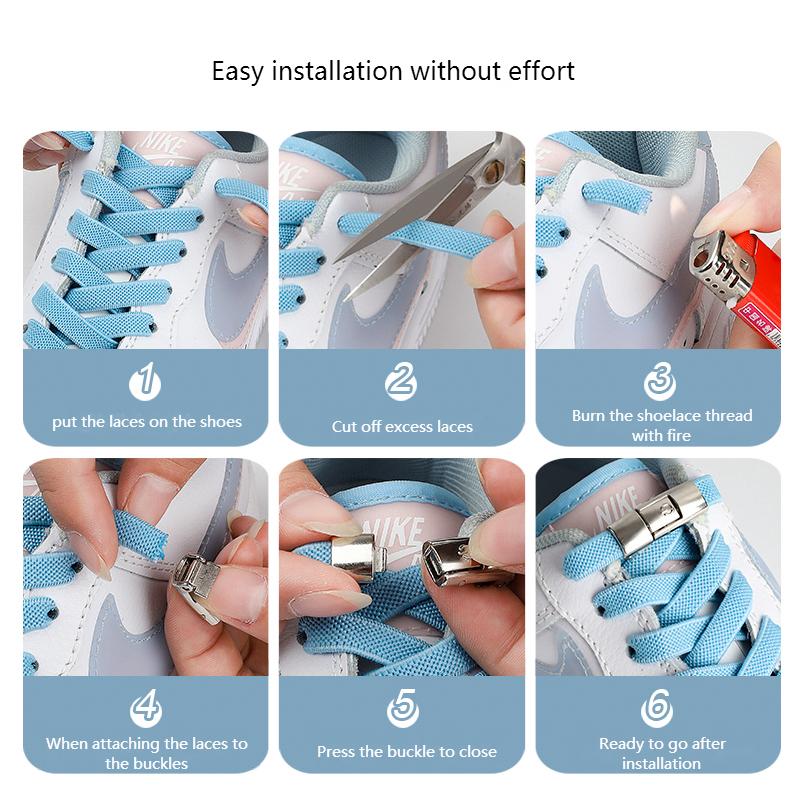 Easy installation without effort

NIKE

1
put the laces on the shoes

2
Cut off excess laces

3
Burn the shoelace thread with fire

4
When attaching the laces to the buckles

NIKE

5
Press the buckle to close

NIKE

6
Ready to go after installation