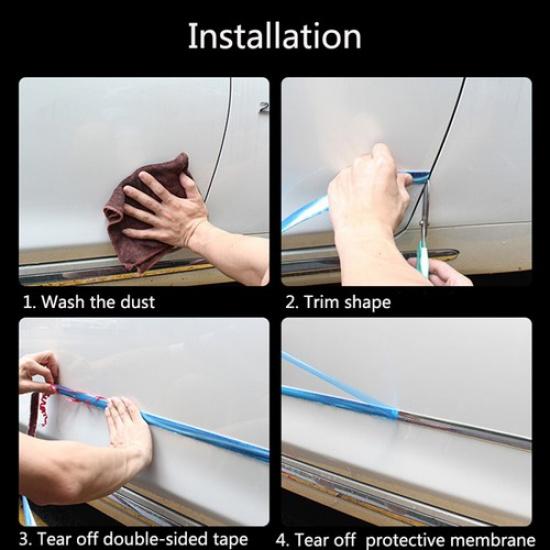 Installation

1. Wash the dust

2. Trim shape

3. Tear off double-sided tape

4. Tear off  protective membrane