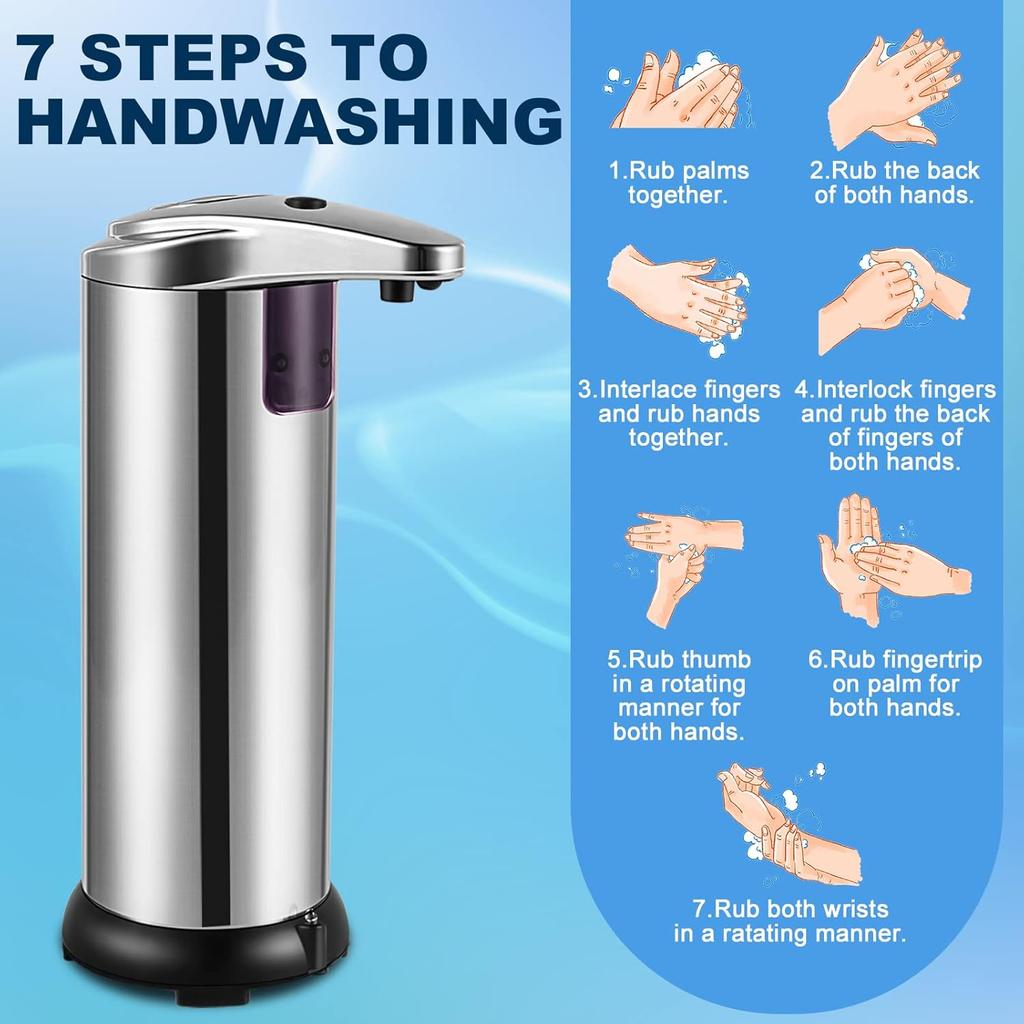 7 STEPS TO HANDWASHING

1.Rub palms together.

2.Rub the back of both hands.

3.Interlace fingers and rub hands together.

4.Interlock fingers and rub the back of fingers of both hands.

5.Rub thumb in a rotating manner for both hands.

6.Rub fingertrip on palm for both hands.

7.Rub both wrists in a ratating manner.