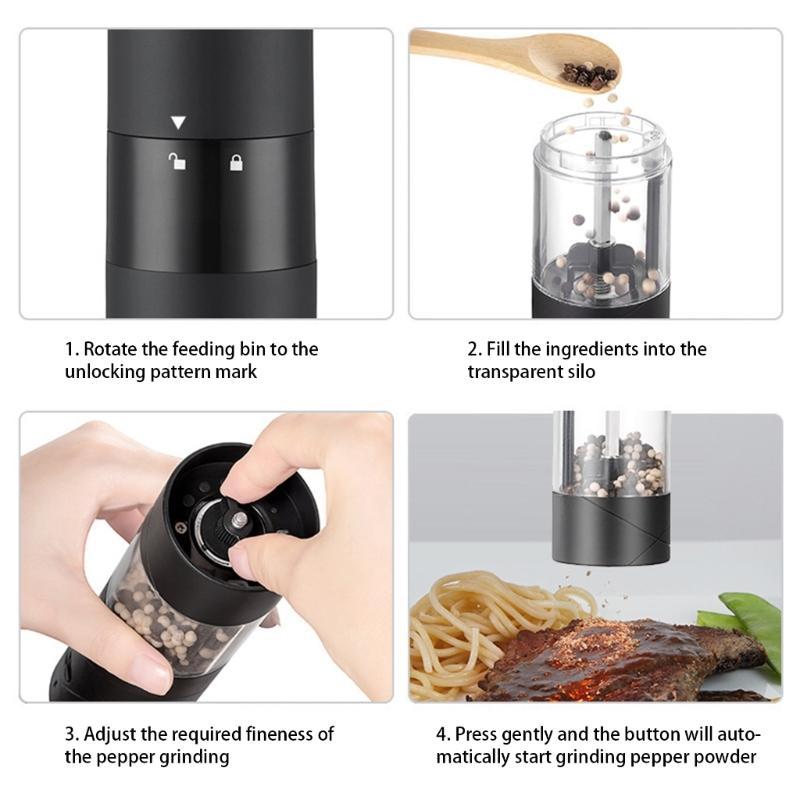 1. Rotate the feeding bin to the unlocking pattern mark

2. Fill the ingredients into the transparent silo

3. Adjust the required fineness of the pepper grinding

4. Press gently and the button will automatically start grinding pepper powder