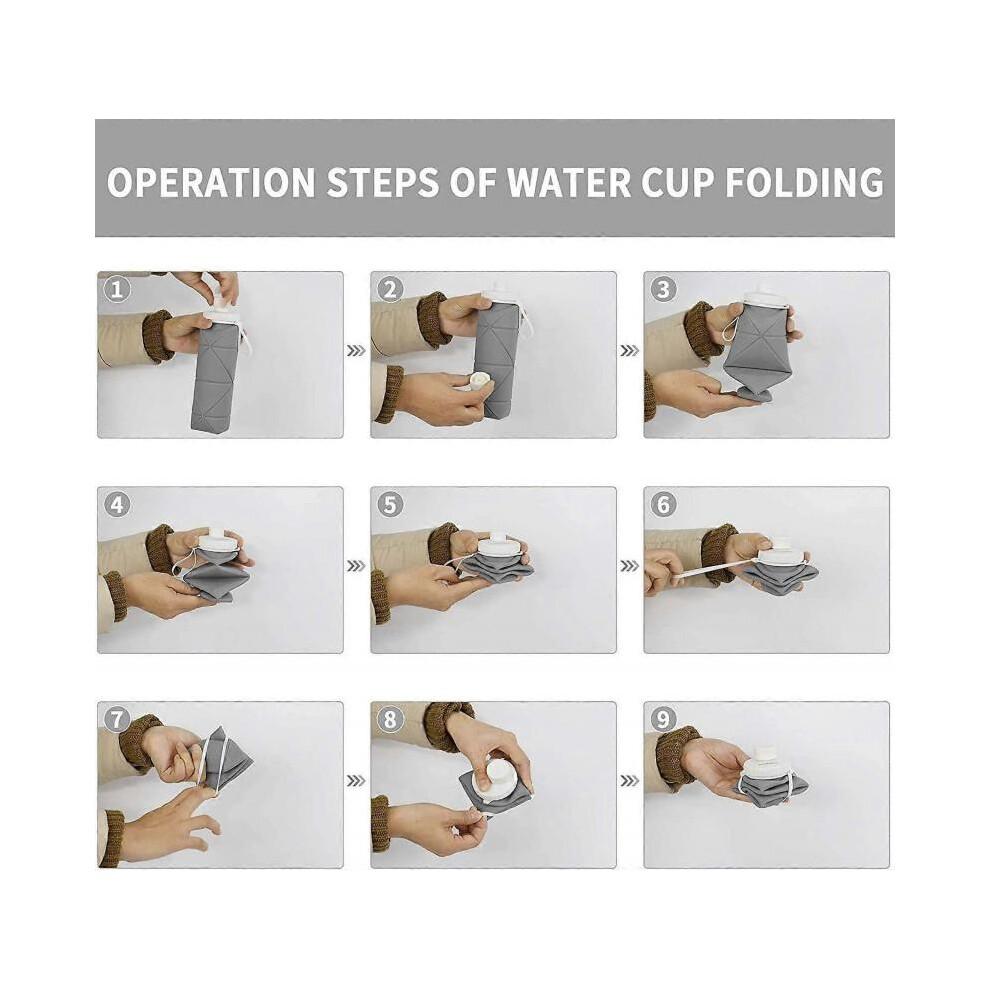 OPERATION STEPS OF WATER CUP FOLDING

1

2

3

4

5

6

7

8

9