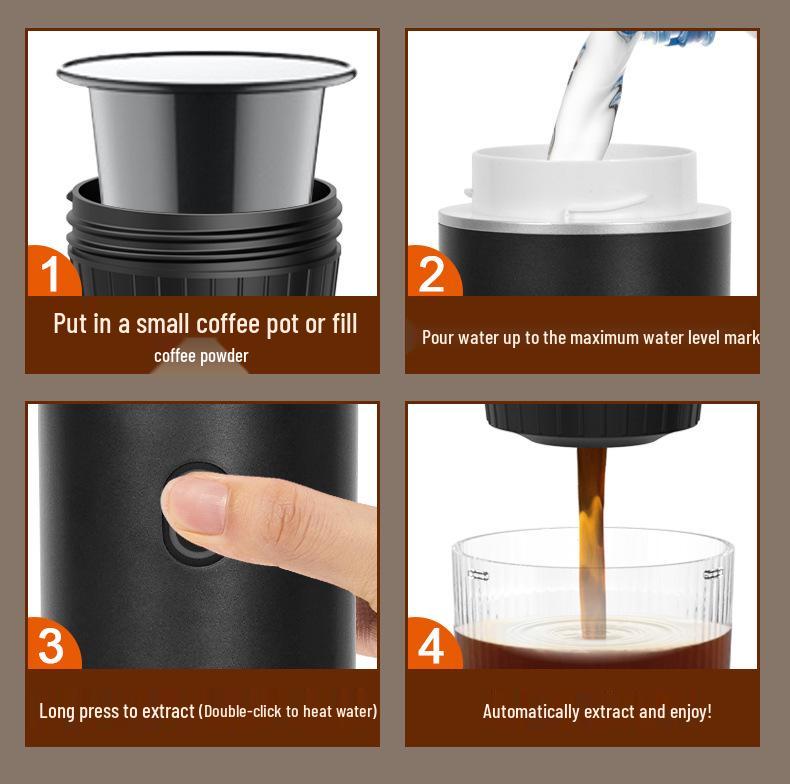 1

Put in a small coffee pot or fill coffee powder

2

Pour water up to the maximum water level mark

3

Long press to extract (Double-click to heat water)

4

Automatically extract and enjoy!