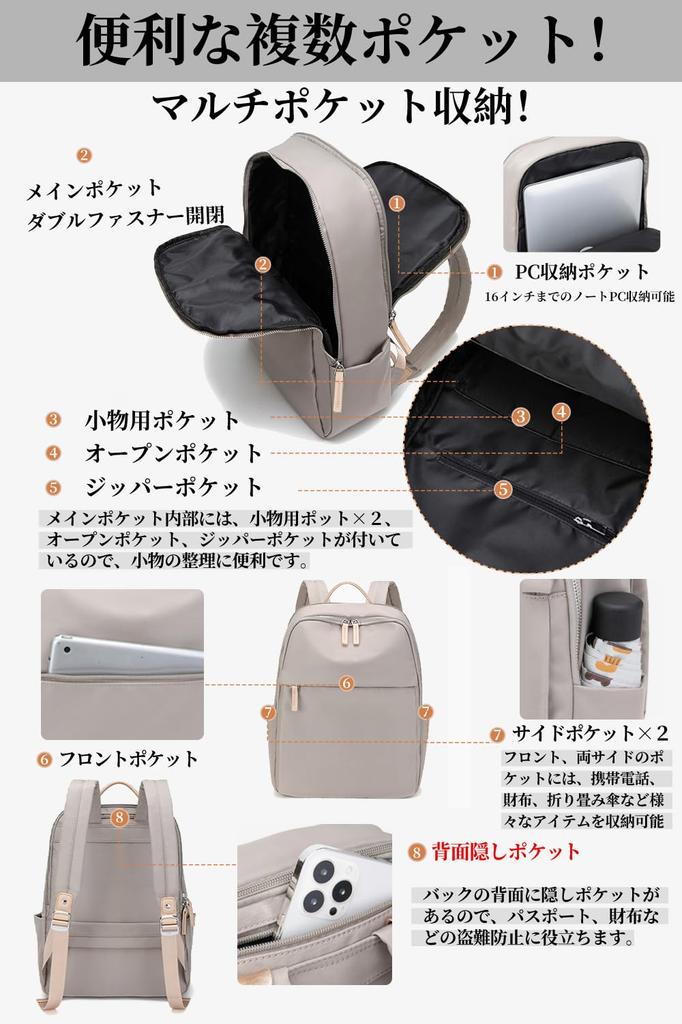 便利な複数ポケット!

マルチポケット収納!

2
メインポケット
ダブルファスナー開閉

1

2

1 PC収納ポケット
16インチまでのノートPC収納可能

3 小物用ポケット
4 オープンポケット
5 ジッパーポケット

3 4

5

メインポケット内部には、小物用ポット×2、オープンポケット、ジッパーポケットが付いているので、小物の整理に便利です。

6
7 7

6 フロントポケット

7 サイドポケット×2
フロント、両サイドのポケットには、携帯電話、財布、折り畳み傘など様々なアイテムを収納可能

8

8 背面隠しポケット

バックの背面に隠しポケットがあるので、パスポート、財布などの盗難防止に役立ちます。