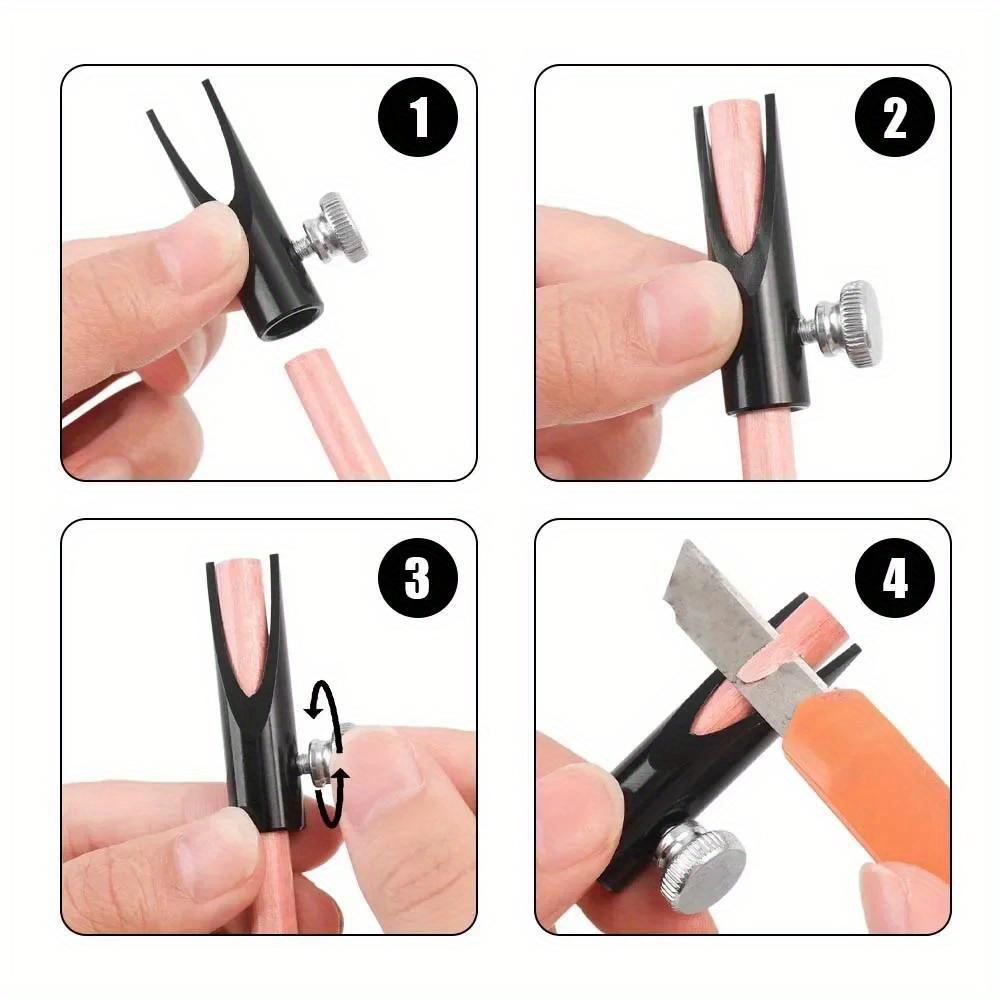 1

2

3

4