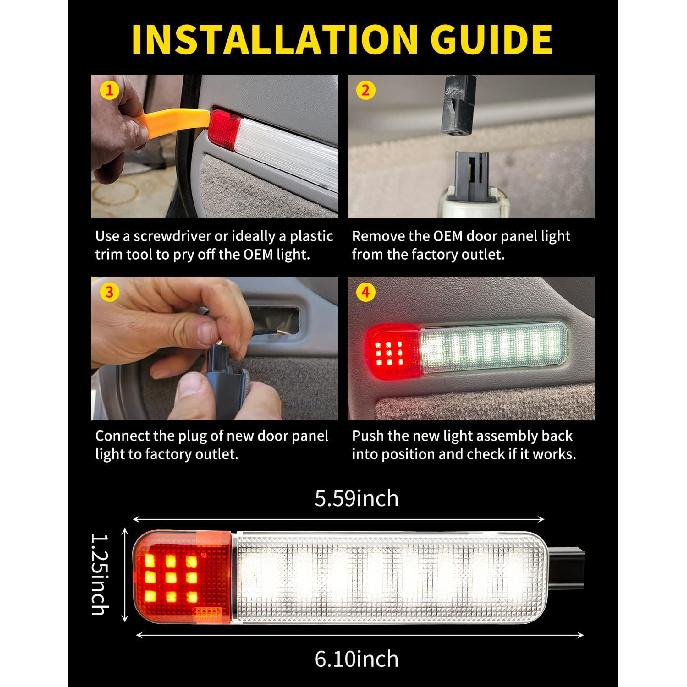 INSTALLATION GUIDE

1

Use a screwdriver or ideally a plastic trim tool to pry off the OEM light.

2

Remove the OEM door panel light from the factory outlet.

3

Connect the plug of new door panel light to factory outlet.

4

Push the new light assembly back into position and check if it works.

5.59inch

1.25inch

6.10inch