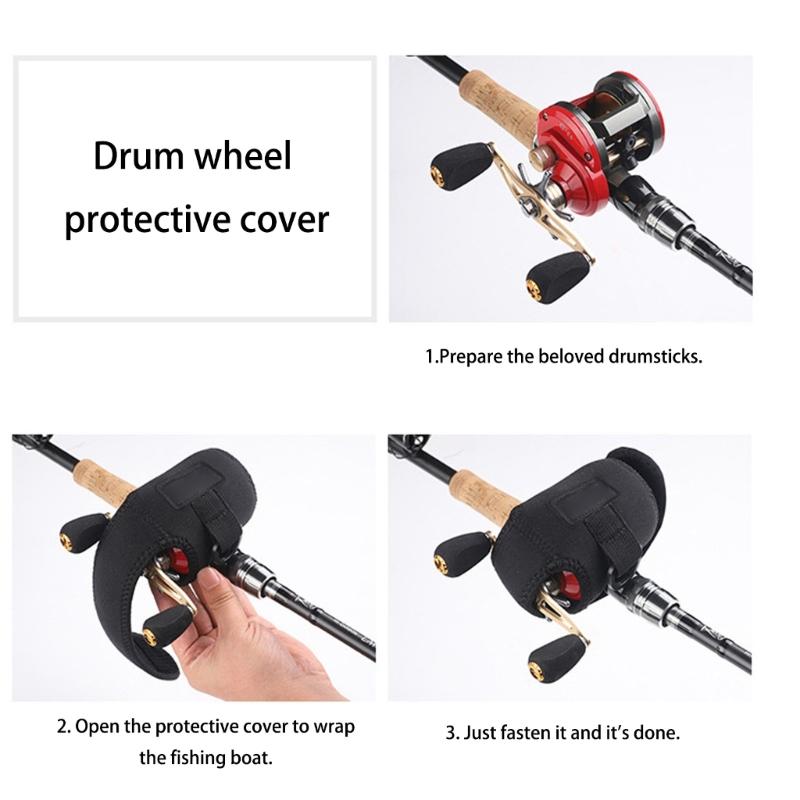 Drum wheel protective cover

1.Prepare the beloved drumsticks.

2. Open the protective cover to wrap the fishing boat.

3. Just fasten it and it's done.