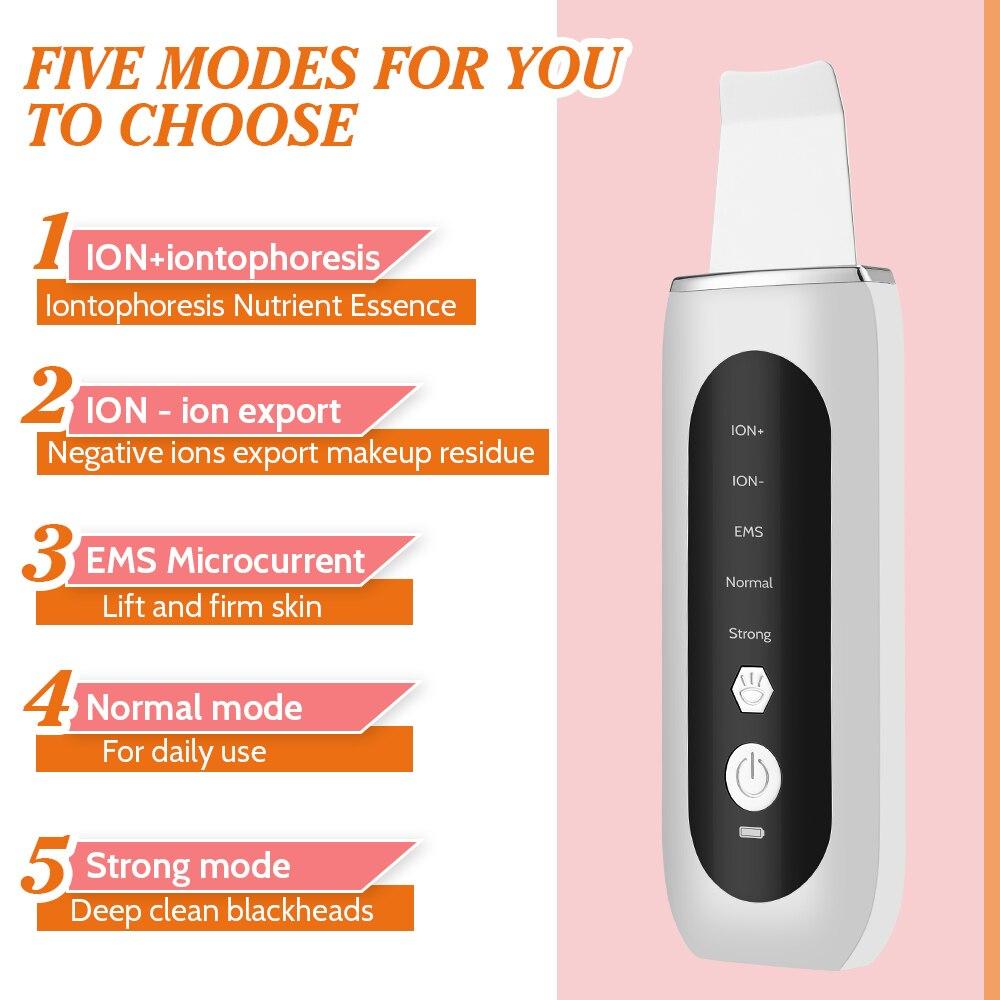 FIVE MODES FOR YOU TO CHOOSE

1 ION+iontophoresis
Iontophoresis Nutrient Essence

2 ION - ion export
Negative ions export makeup residue

3 EMS Microcurrent
Lift and firm skin

4 Normal mode
For daily use

5 Strong mode
Deep clean blackheads

ION+
ION-
EMS
Normal
Strong