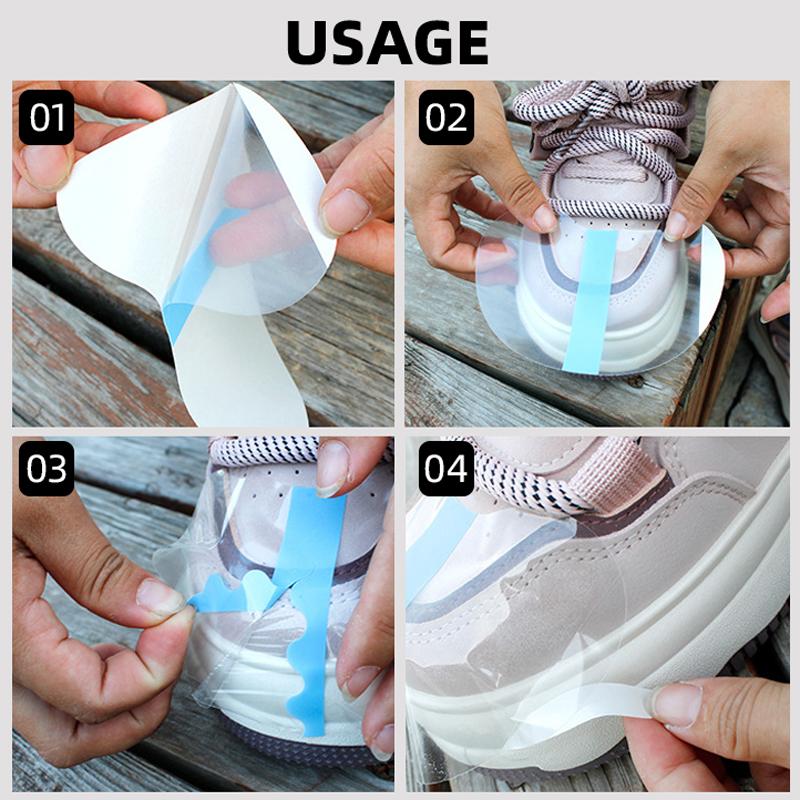 USAGE

01

02

03

04