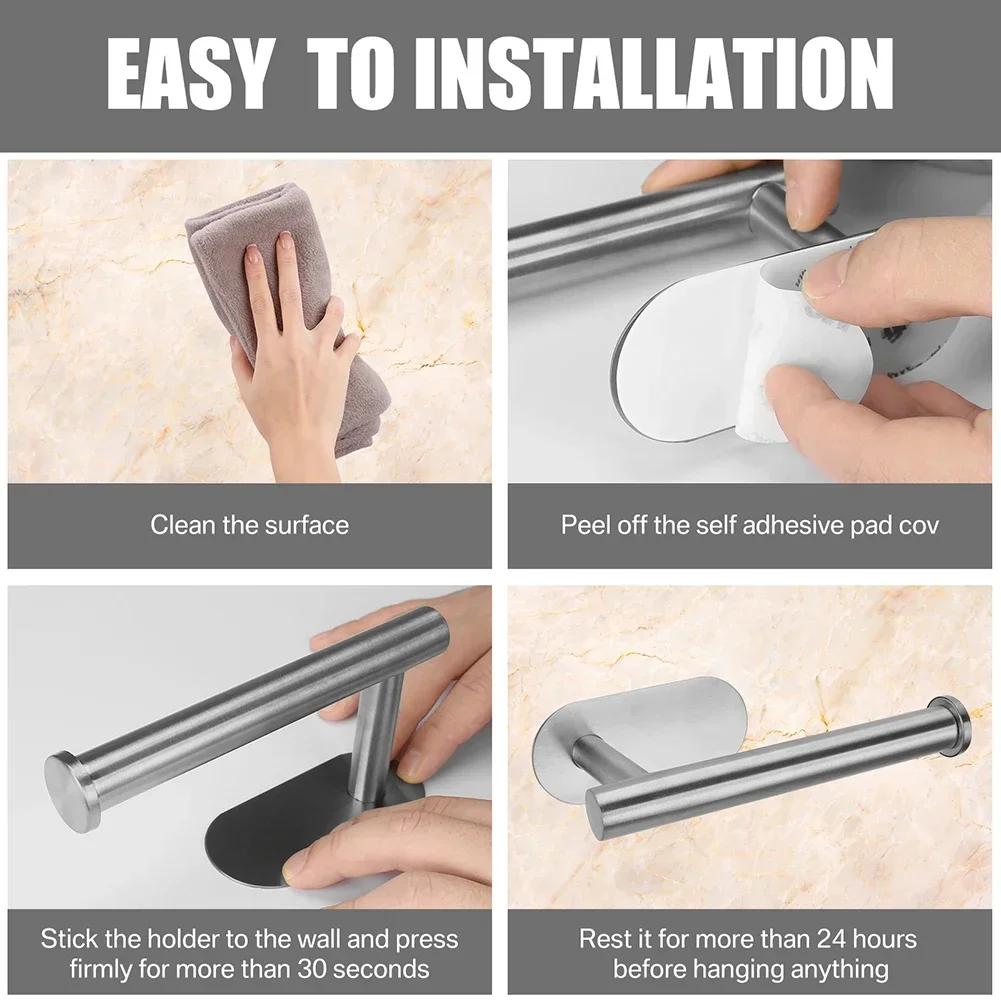 EASY TO INSTALLATION

Clean the surface

Peel off the self adhesive pad cov

Stick the holder to the wall and press firmly for more than 30 seconds

Rest it for more than 24 hours before hanging anything