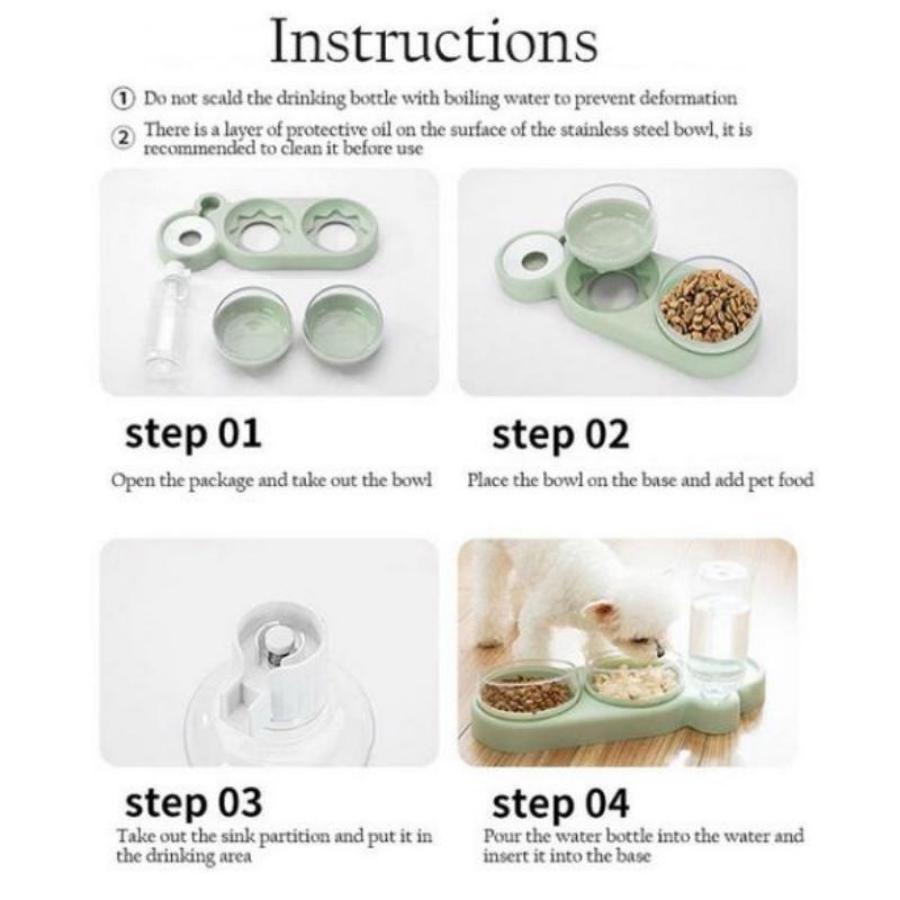 Instructions

① Do not scald the drinking bottle with boiling water to prevent deformation

② There is a layer of protective oil on the surface of the stainless steel bowl, it is recommended to clean it before use

step 01

Open the package and take out the bowl

step 02

Place the bowl on the base and add pet food

step 03

Take out the sink partition and put it in the drinking area

step 04

Pour the water bottle into the water and insert it into the base