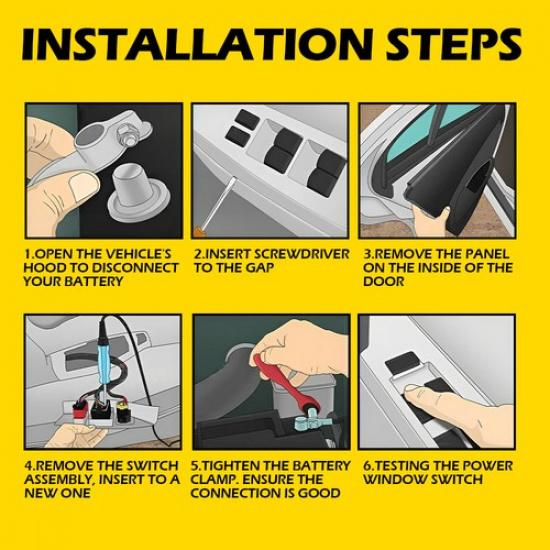 INSTALLATION STEPS

1.OPEN THE VEHICLE'S HOOD TO DISCONNECT YOUR BATTERY

2.INSERT SCREWDRIVER TO THE GAP

3.REMOVE THE PANEL ON THE INSIDE OF THE DOOR

4.REMOVE THE SWITCH ASSEMBLY, INSERT TO A NEW ONE

5.TIGHTEN THE BATTERY CLAMP. ENSURE THE CONNECTION IS GOOD

6.TESTING THE POWER WINDOW SWITCH