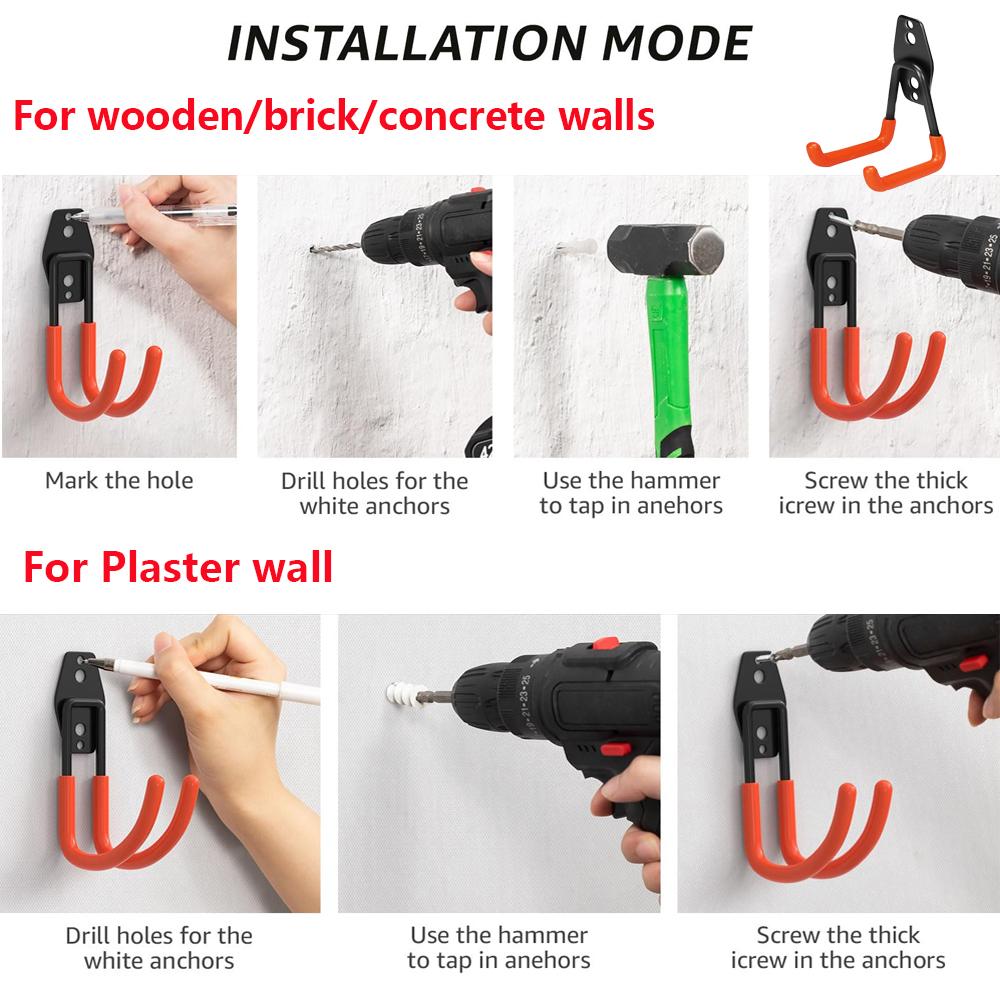 INSTALLATION MODE

For wooden/brick/concrete walls

Mark the hole

Drill holes for the white anchors

Use the hammer to tap in anehors

Screw the thick icrew in the anchors

For Plaster wall

Drill holes for the white anchors

Use the hammer to tap in anehors

Screw the thick icrew in the anchors