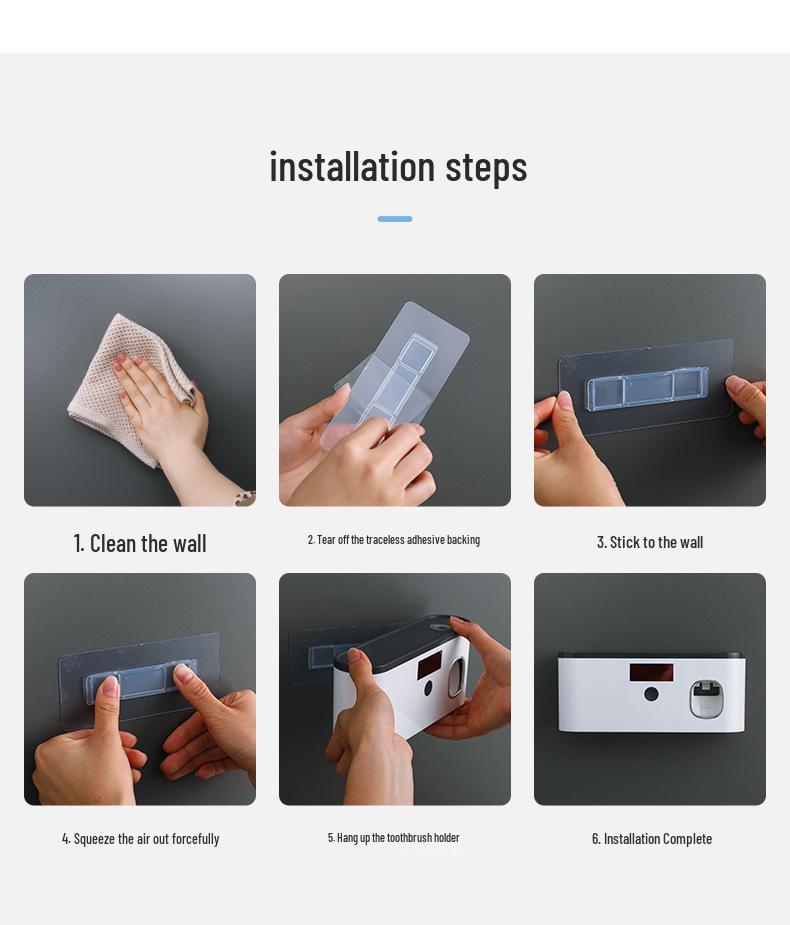 installation steps

1. Clean the wall

2. Tear off the traceless adhesive backing

3. Stick to the wall

4. Squeeze the air out forcefully

5. Hang up the toothbrush holder

6. Installation Complete