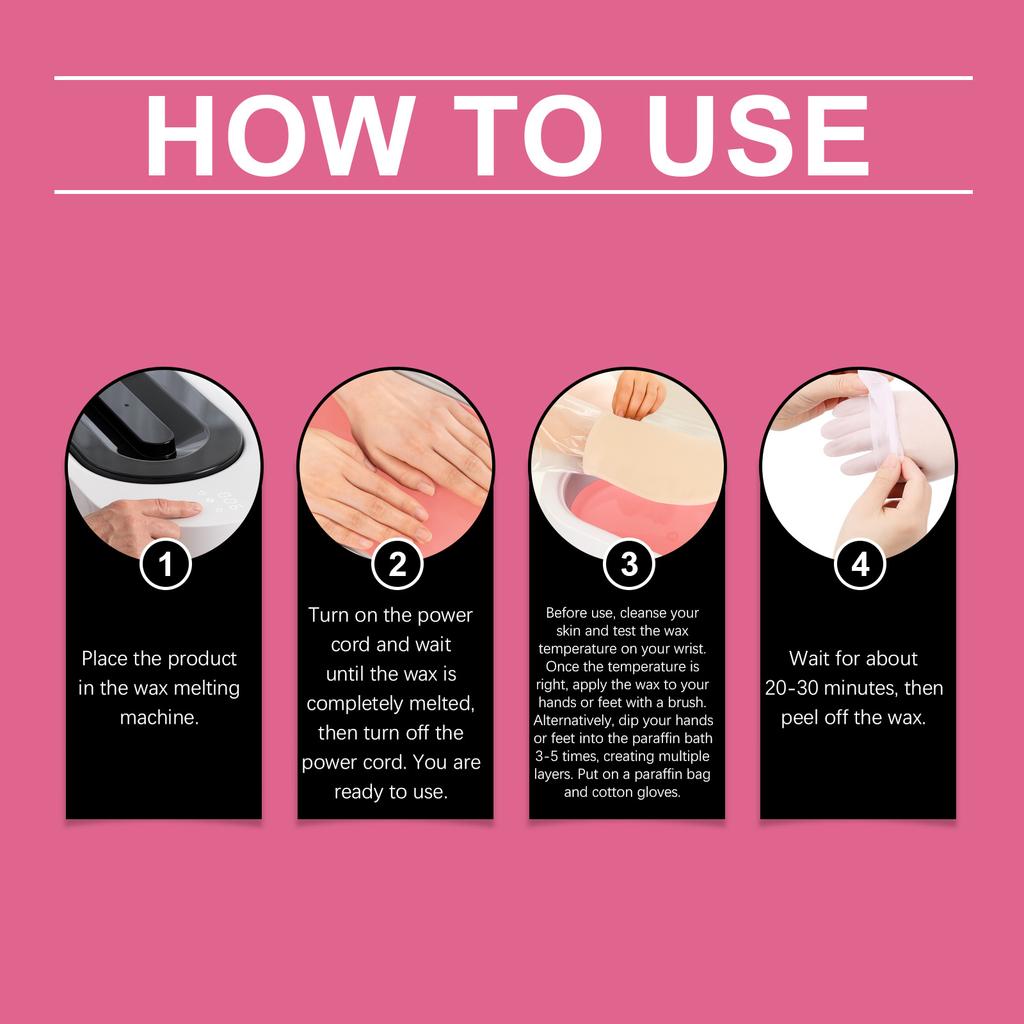 HOW TO USE

1

Place the product in the wax melting machine.

2

Turn on the power cord and wait until the wax is completely melted, then turn off the power cord. You are ready to use.

3

Before use, cleanse your skin and test the wax temperature on your wrist. Once the temperature is right, apply the wax to your hands or feet with a brush. Alternatively, dip your hands or feet into the paraffin bath 3-5 times, creating multiple layers. Put on a paraffin bag and cotton gloves.

4

Wait for about 20-30 minutes, then peel off the wax.