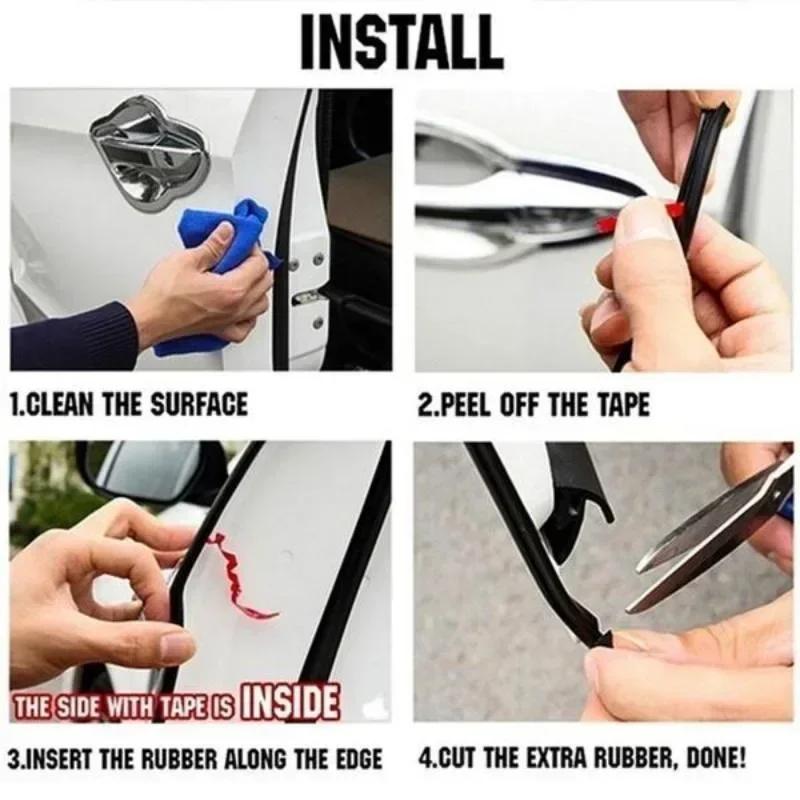 INSTALL

1.CLEAN THE SURFACE

2.PEEL OFF THE TAPE

THE SIDE WITH TAPE IS INSIDE

3.INSERT THE RUBBER ALONG THE EDGE

4.CUT THE EXTRA RUBBER, DONE!