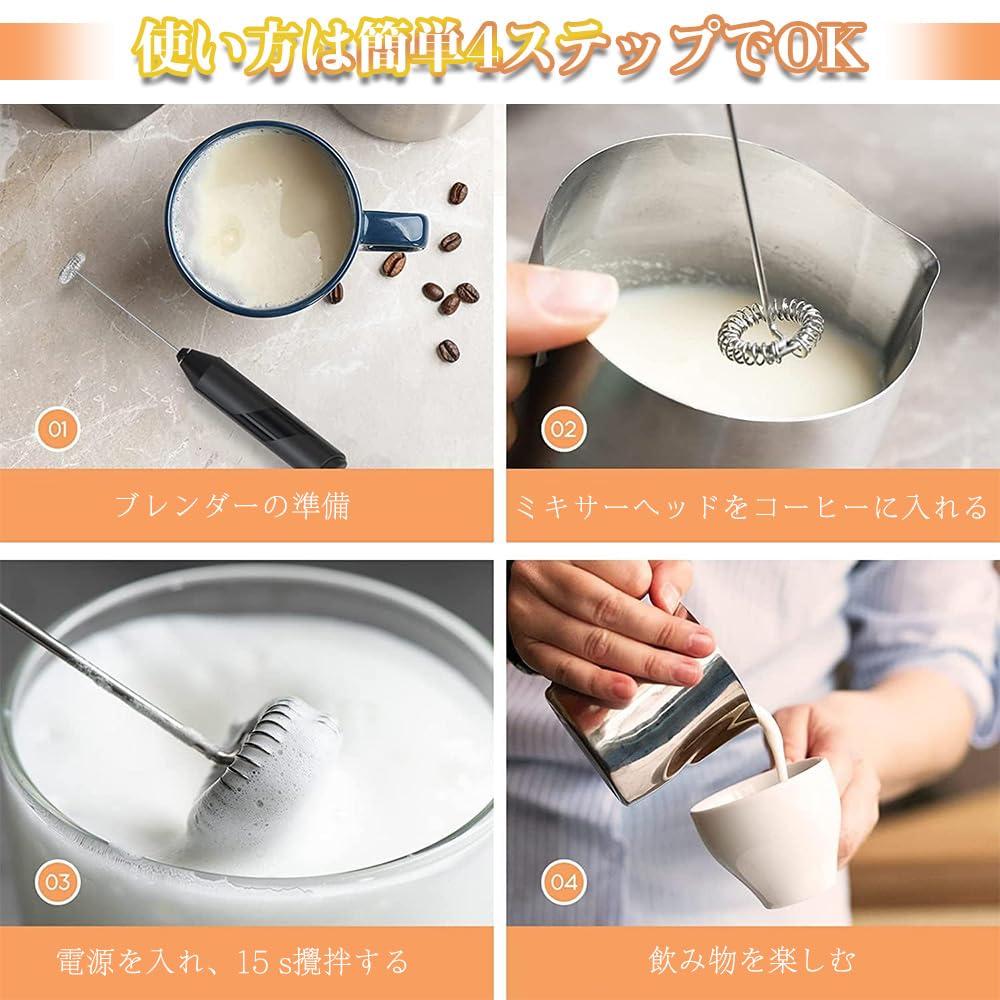 使い方は簡単4ステップでOK

01

ブレンダーの準備

02

ミキサーヘッドをコーヒーに入れる

03

電源を入れ、15 s攪拌する

04

飲み物を楽しむ