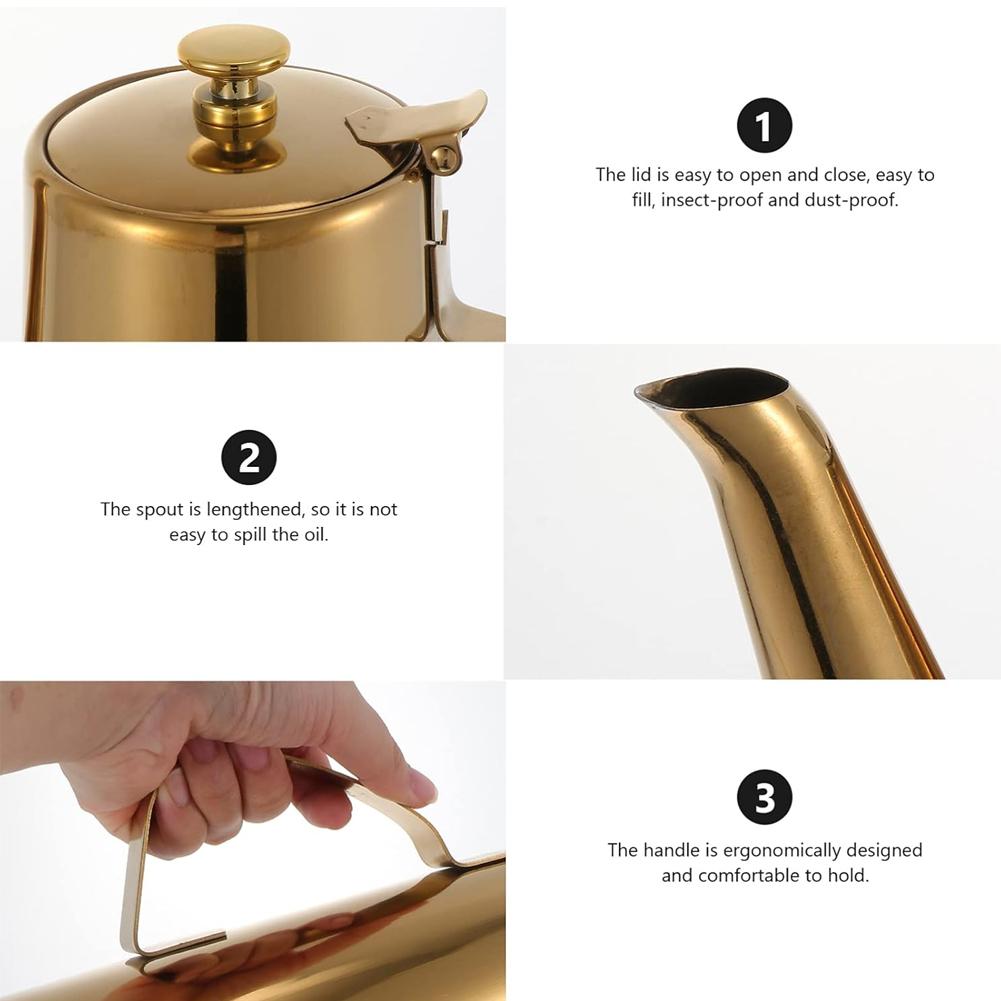 1

The lid is easy to open and close, easy to fill, insect-proof and dust-proof.

2

The spout is lengthened, so it is not easy to spill the oil.

3

The handle is ergonomically designed and comfortable to hold.