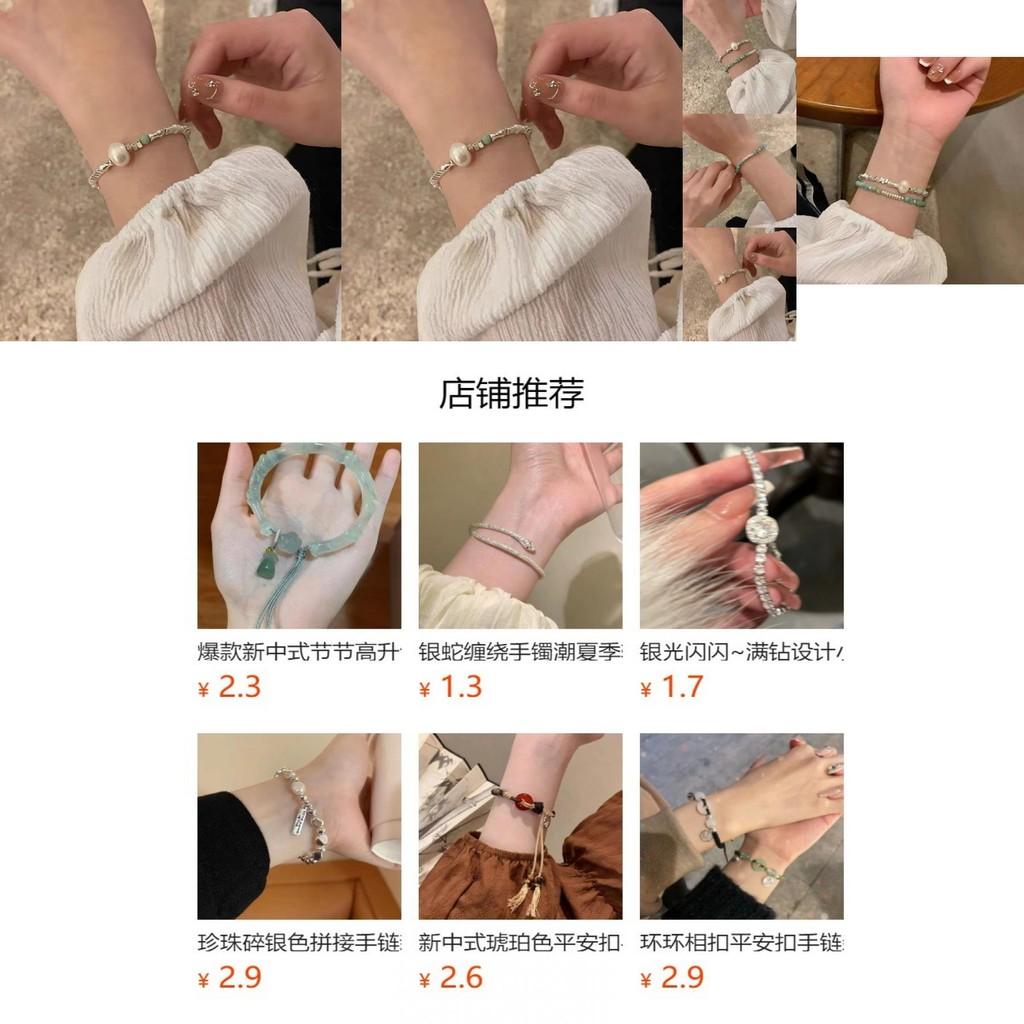 店铺推荐

爆款新中式节节高升
¥ 2.3

银蛇缠绕手镯潮夏季
¥ 1.3

银光闪闪~满钻设计
¥ 1.7

珍珠碎银色拼接手链
¥ 2.9

新中式琥珀色平安扣
¥ 2.6

环环相扣平安扣手链
¥ 2.9