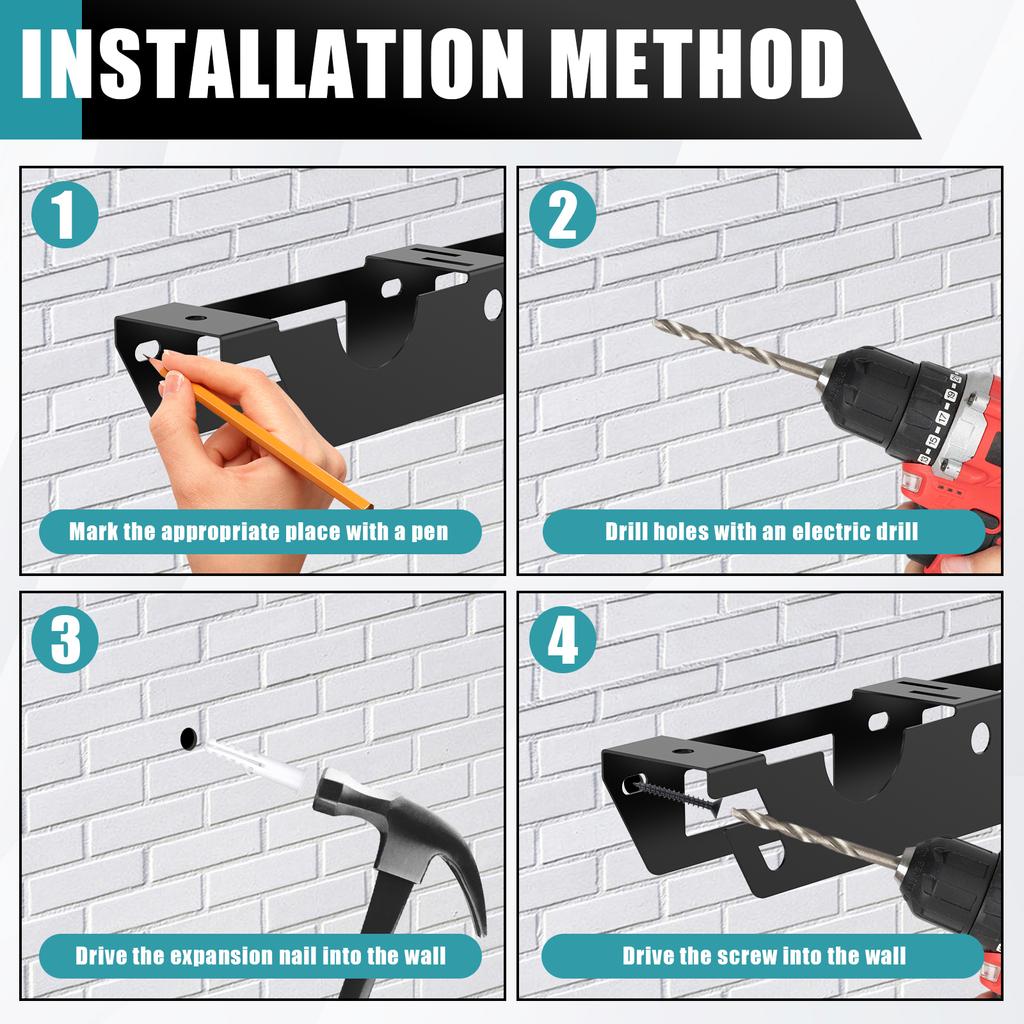 INSTALLATION METHOD

1

Mark the appropriate place with a pen

2

Drill holes with an electric drill

3

Drive the expansion nail into the wall

4

Drive the screw into the wall