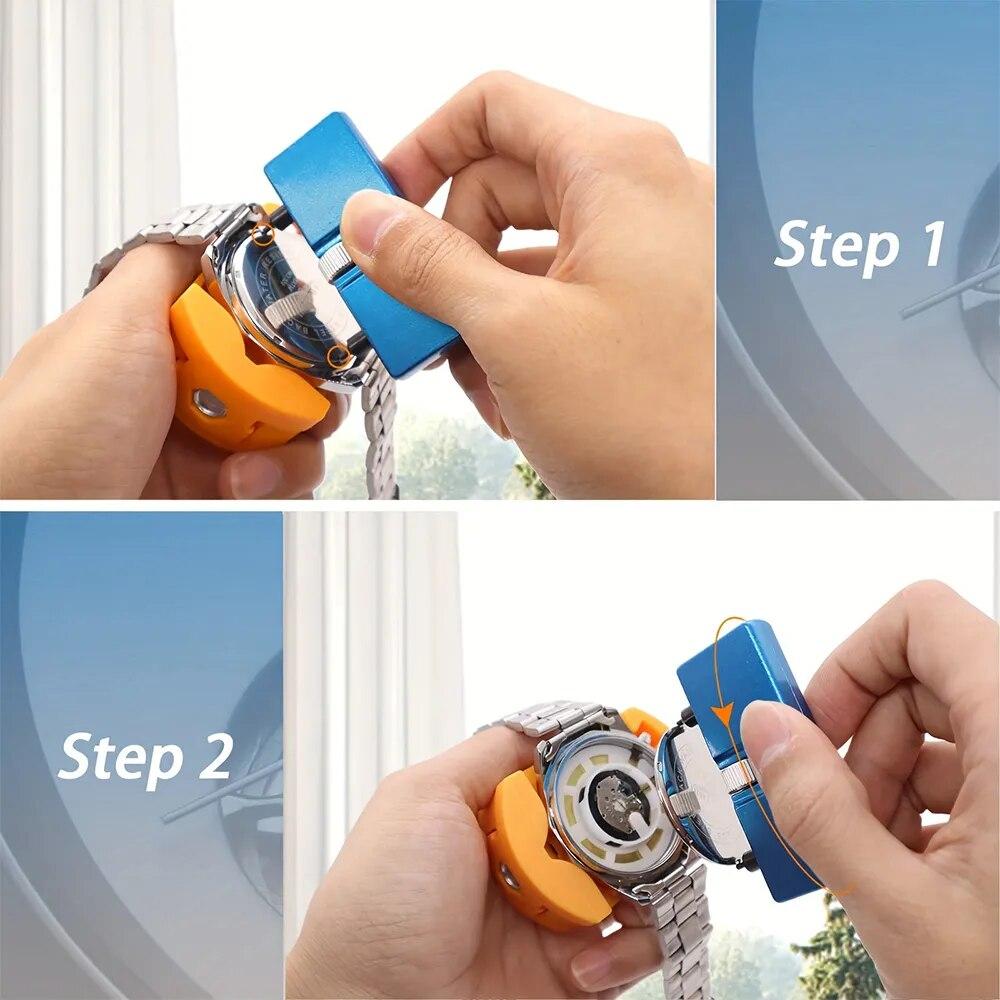 Step 1

Step 2