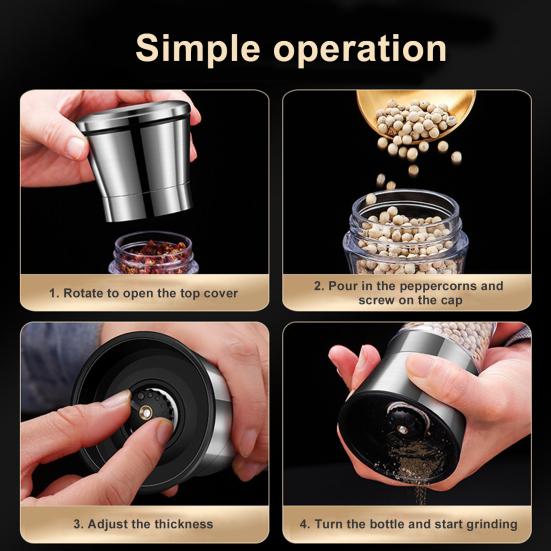 Simple operation

1. Rotate to open the top cover

2. Pour in the peppercorns and screw on the cap

3. Adjust the thickness

4. Turn the bottle and start grinding