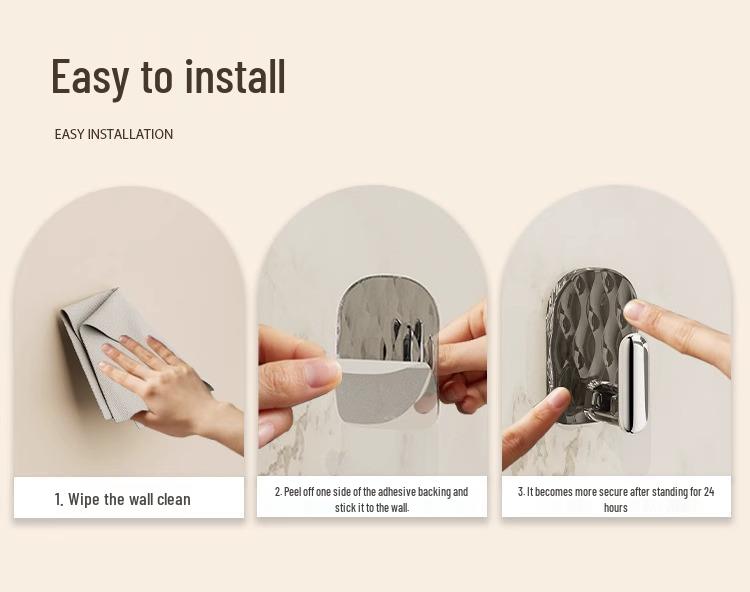 Easy to install

EASY INSTALLATION

1. Wipe the wall clean

2. Peel off one side of the adhesive backing and stick it to the wall.

3. It becomes more secure after standing for 24 hours