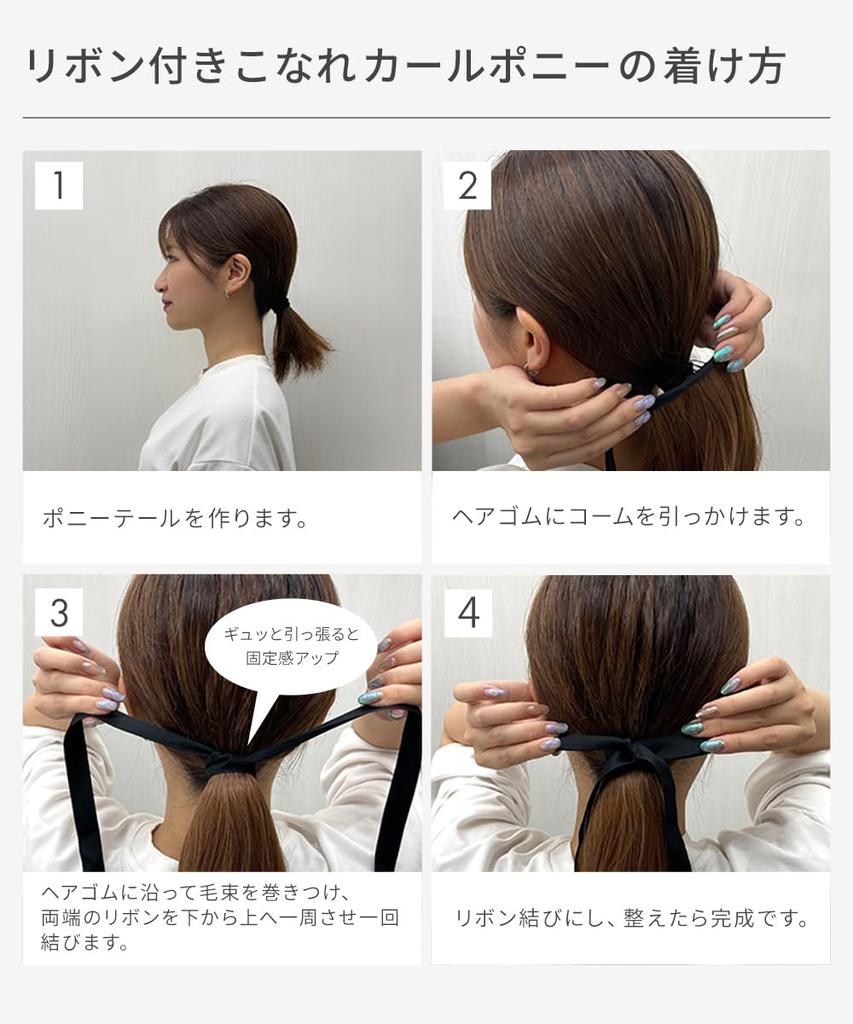 リボン付きこなれカールポニーの着け方

1

ポニーテールを作ります。

2

ヘアゴムにコームを引っかけます。

3

ギュッと引っ張ると固定感アップ

ヘアゴムに沿って毛束を巻きつけ、両端のリボンを下から上へ一周させ一回結びます。

4

リボン結びにし、整えたら完成です。