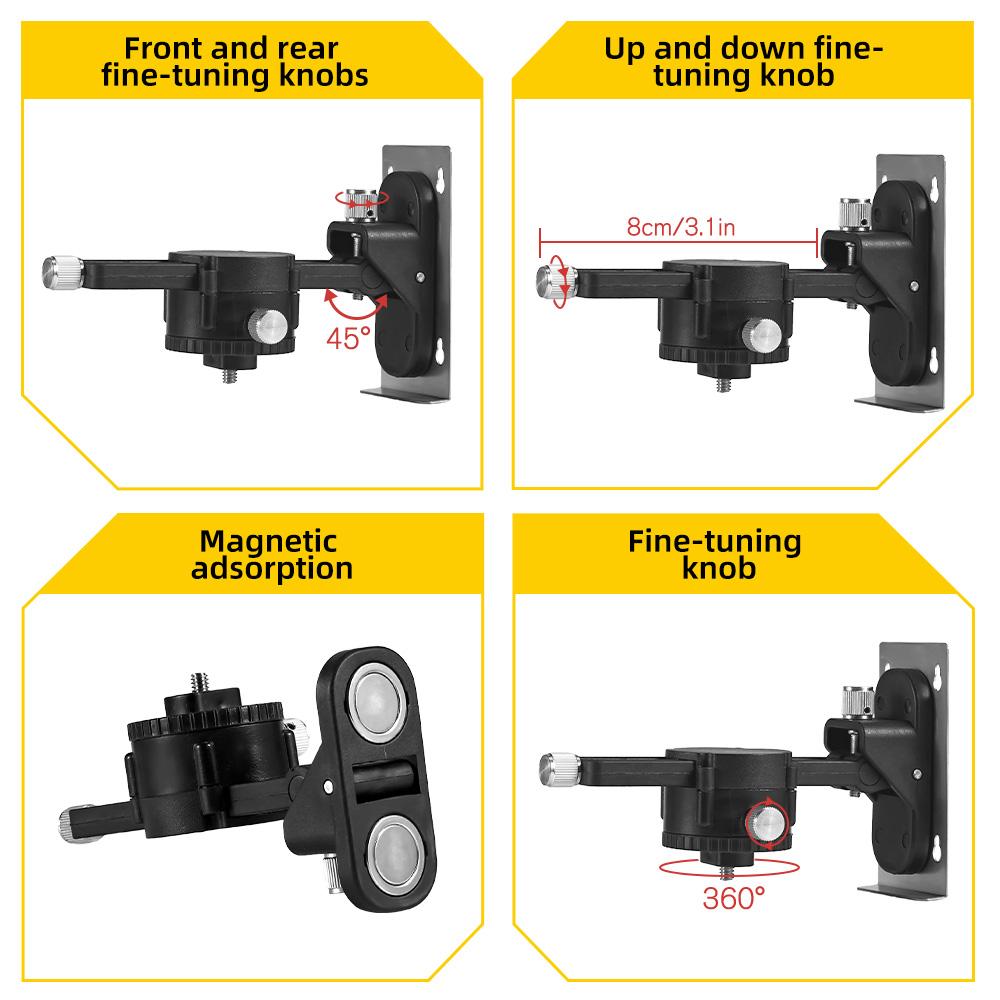 Front and rear fine-tuning knobs

45°

Up and down fine-tuning knob

8cm/3.1in

Magnetic adsorption

Fine-tuning knob

360°