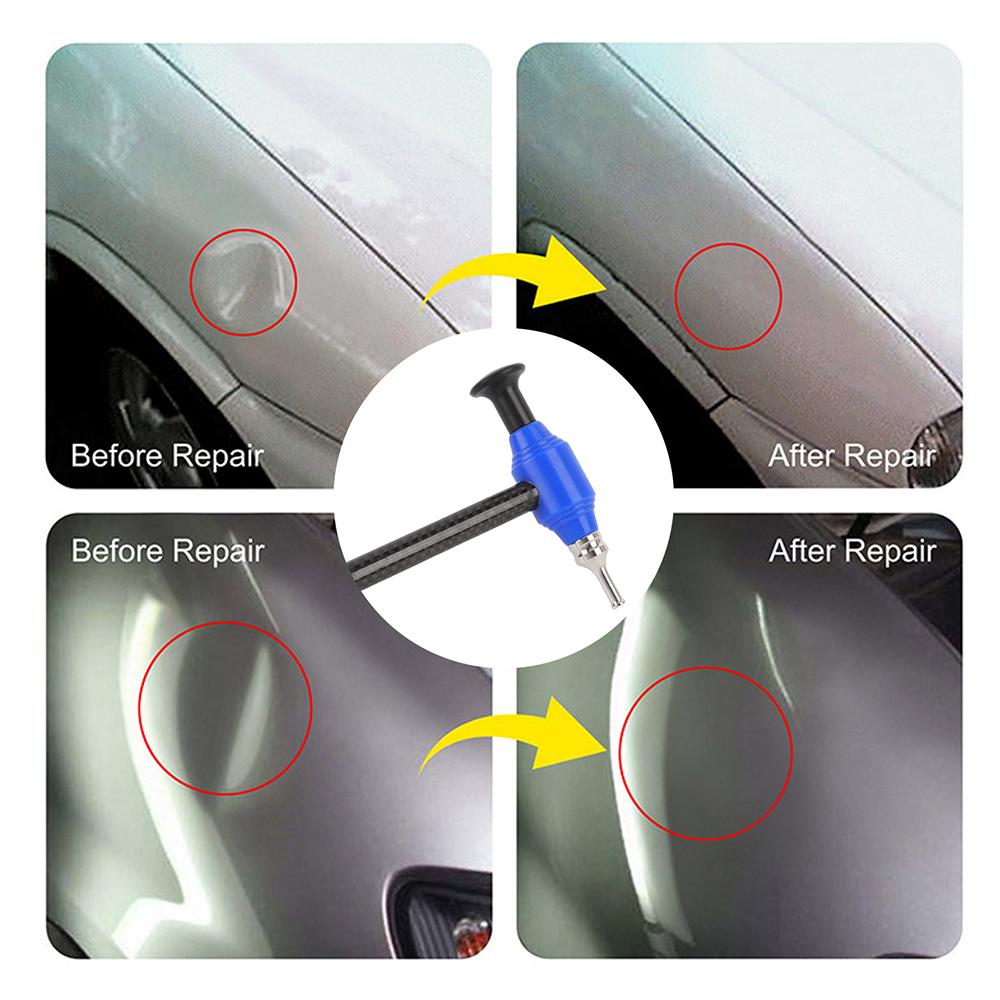 Before Repair

After Repair

Before Repair

After Repair