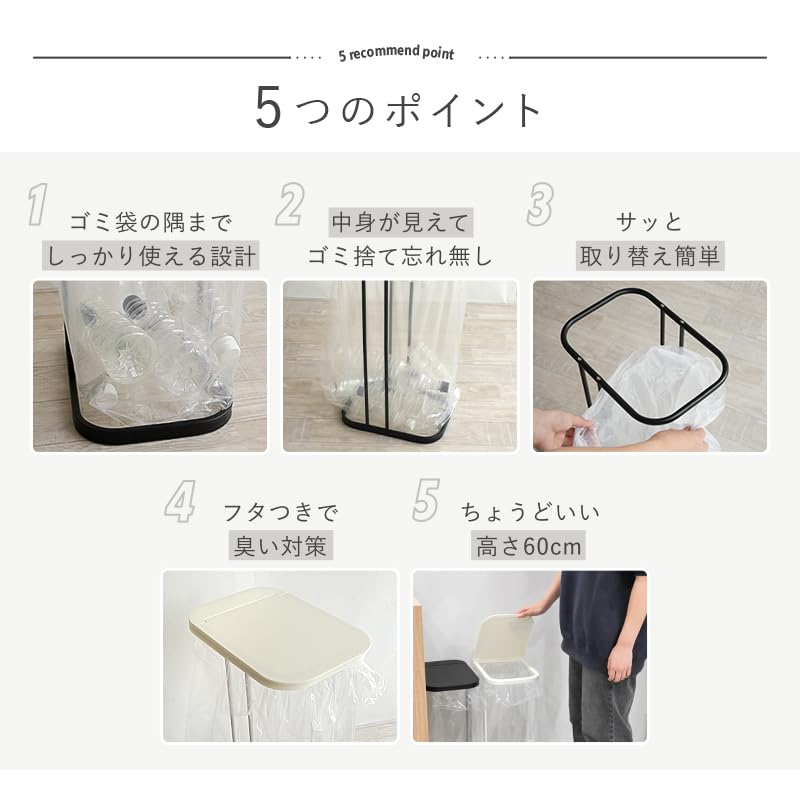 5 recommend point

5つのポイント

1 ゴミ袋の隅まで しっかり使える設計

2 中身が見えて ゴミ捨て忘れ無し

3 サッと 取り替え簡単

4 フタつきで 臭い対策

5 ちょうどいい 高さ60cm