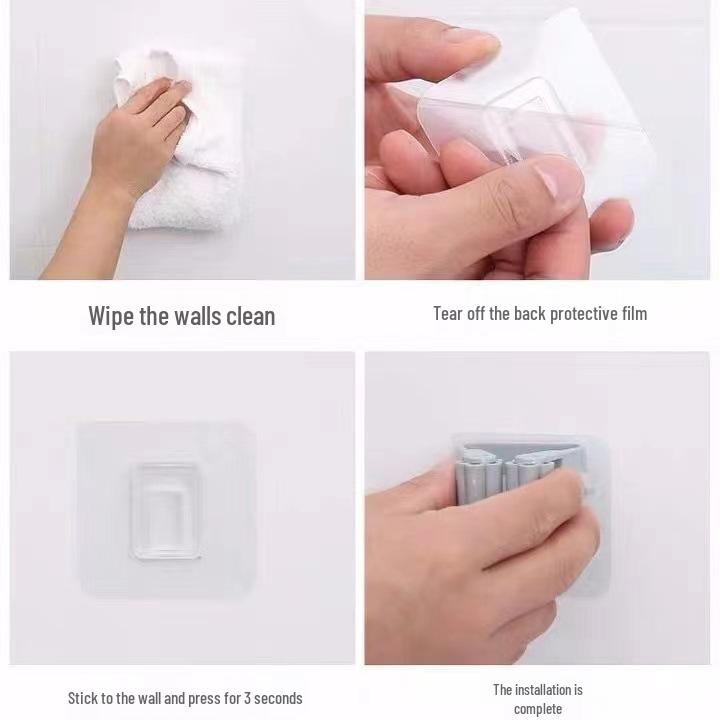 Wipe the walls clean

Tear off the back protective film

Stick to the wall and press for 3 seconds

The installation is complete