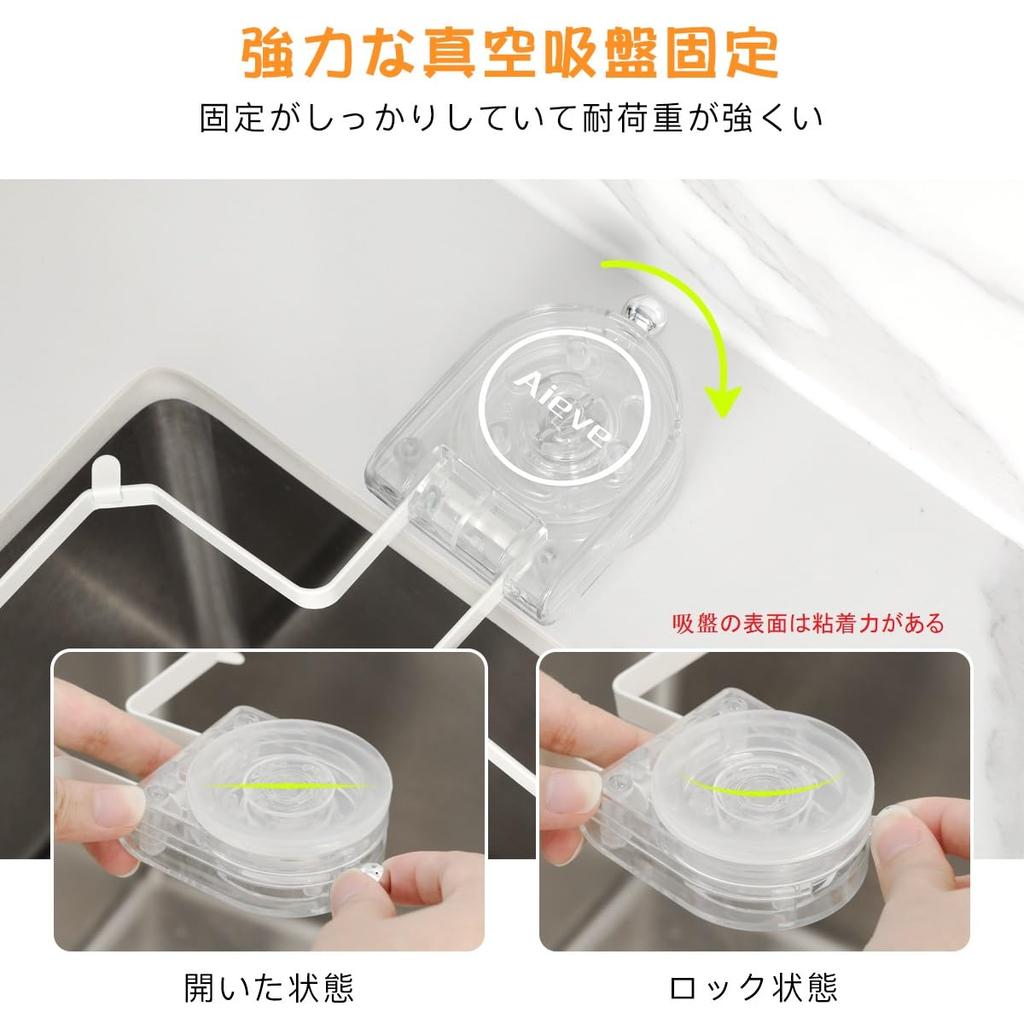 強力な真空吸盤固定

固定がしっかりしていて耐荷重が強くい

Aieve

吸盤の表面は粘着力がある

開いた状態

ロック状態