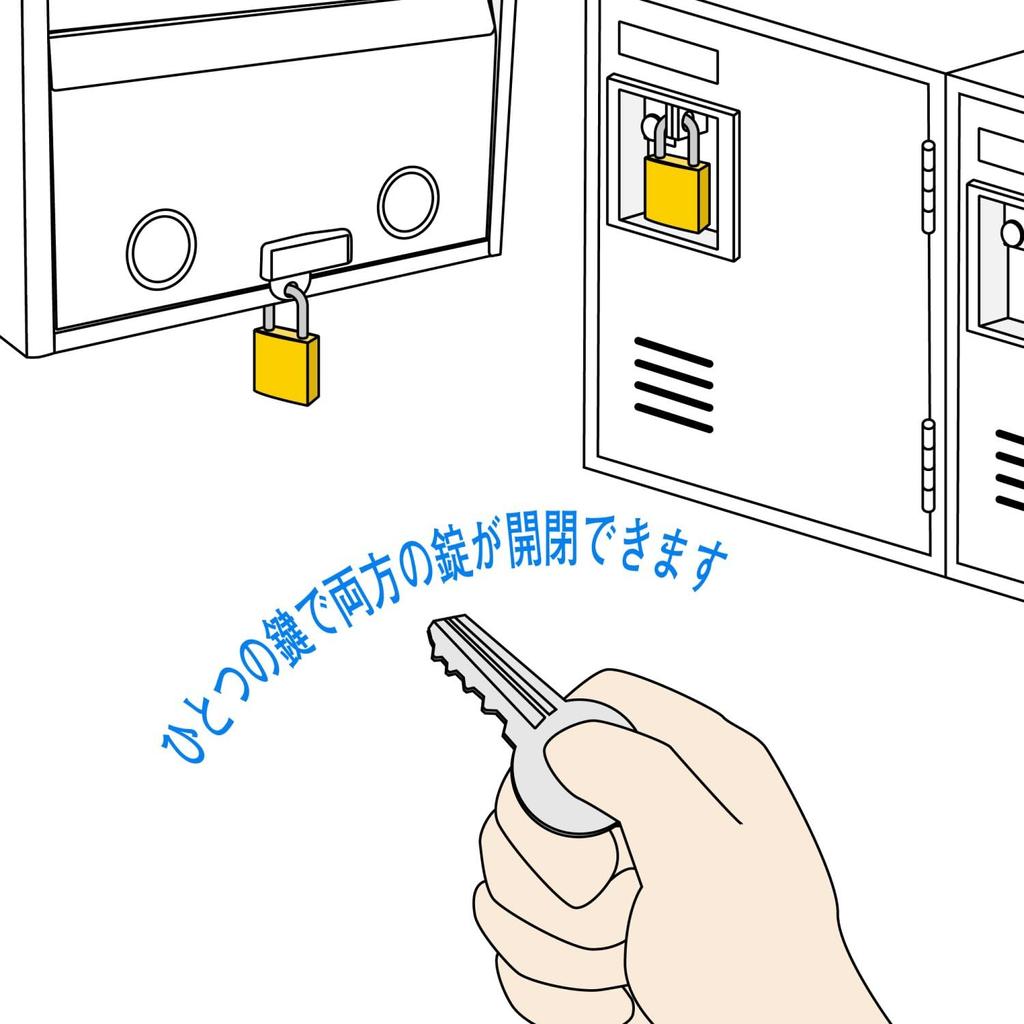 ひとつの鍵で両方の錠が開閉できます