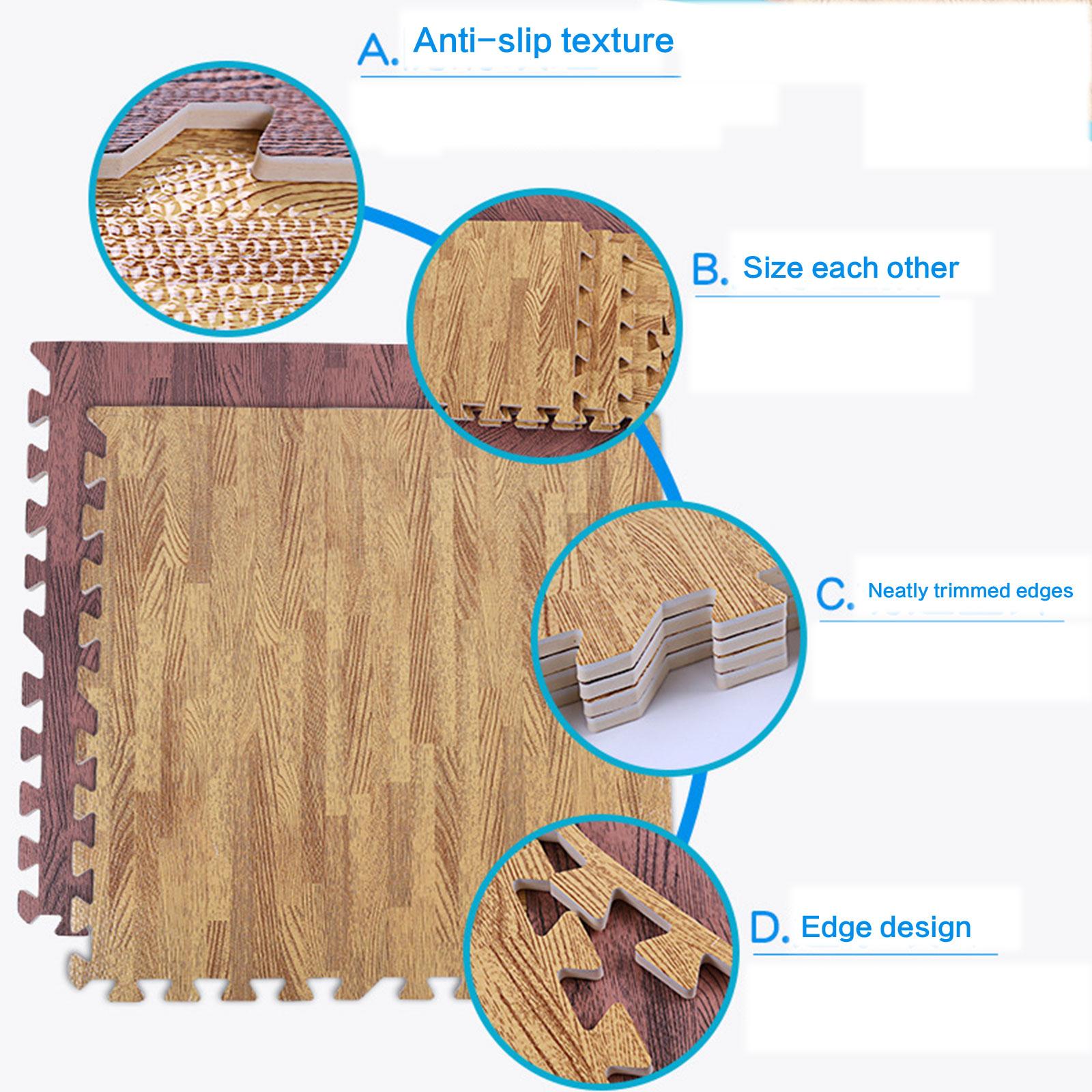 A. Anti-slip texture

B. Size each other

C. Neatly trimmed edges

D. Edge design