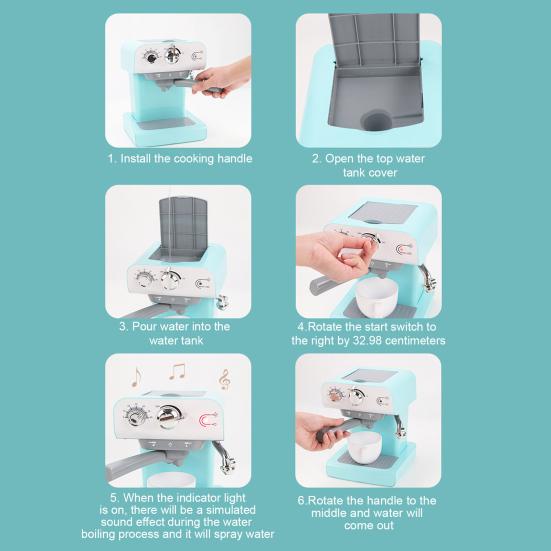 1. Install the cooking handle

2. Open the top water tank cover

3. Pour water into the water tank

4.Rotate the start switch to the right by 32.98 centimeters

5. When the indicator light is on, there will be a simulated sound effect during the water boiling process and it will spray water

6.Rotate the handle to the middle and water will come out