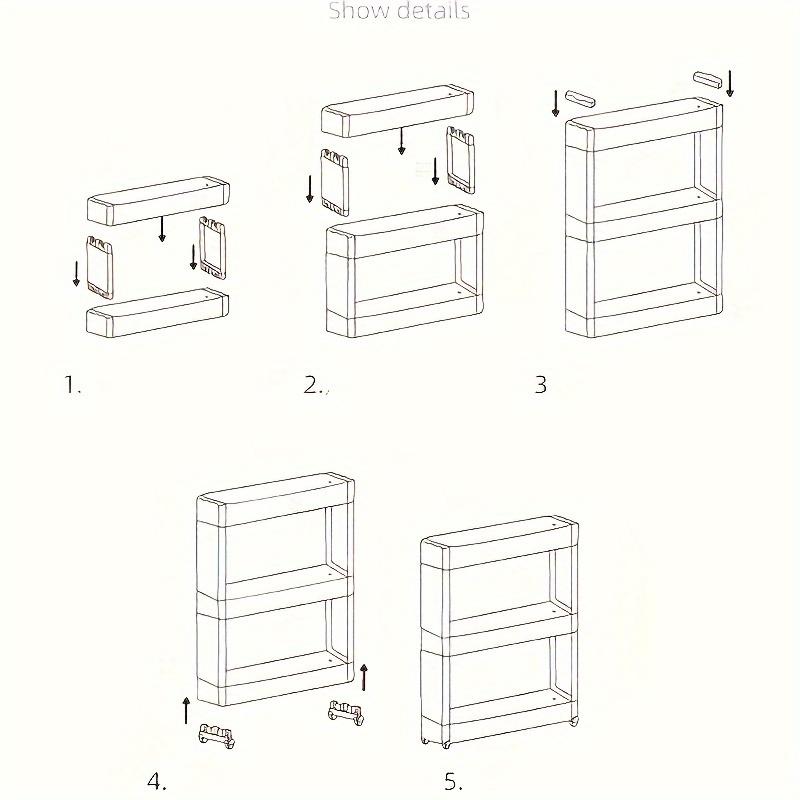 Show details

1.

2.

3

4.

5.