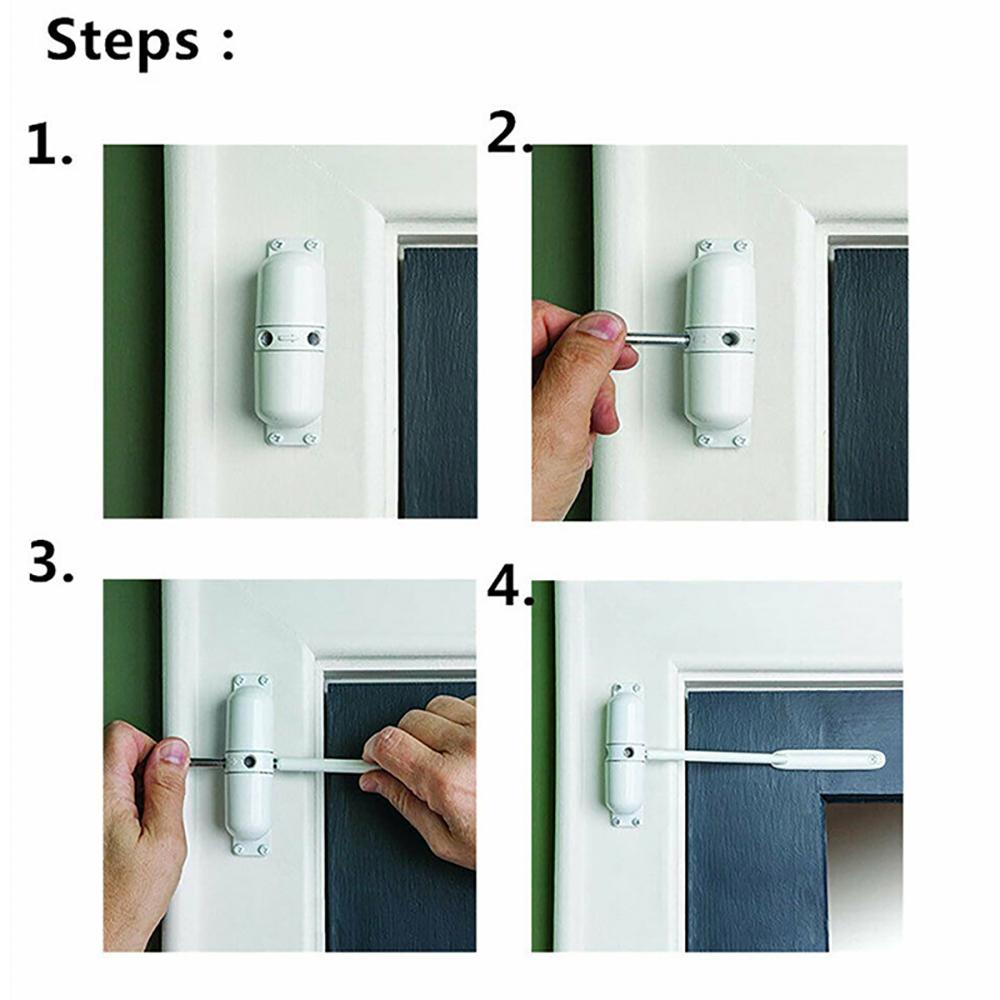 Steps :

1.

2.

3.

4.