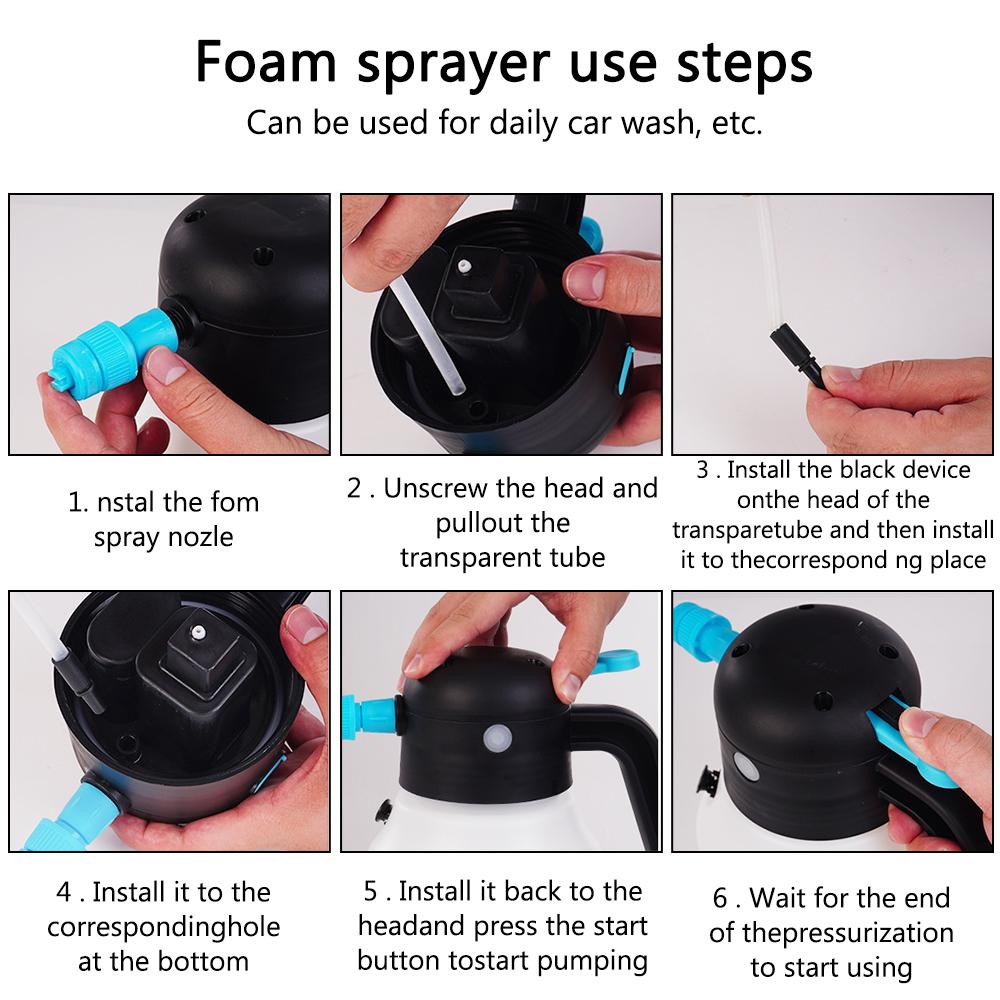 Foam sprayer use steps
Can be used for daily car wash, etc.

1. nstal the fom spray nozle

2 . Unscrew the head and pullout the transparent tube

3 . Install the black device onthe head of the transparetube and then install it to thecorrespond ng place

4 . Install it to the correspondinghole at the bottom

5 . Install it back to the headand press the start button tostart pumping

6 . Wait for the end of thepressurization to start using