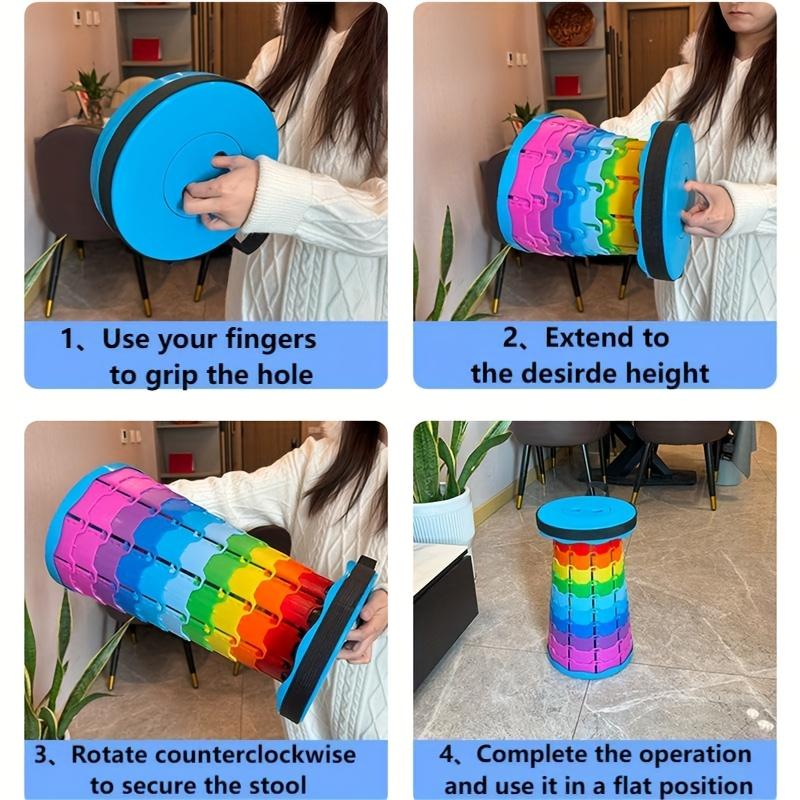 1、Use your fingers to grip the hole

2、Extend to the desirde height

3、Rotate counterclockwise to secure the stool

4、Complete the operation and use it in a flat position