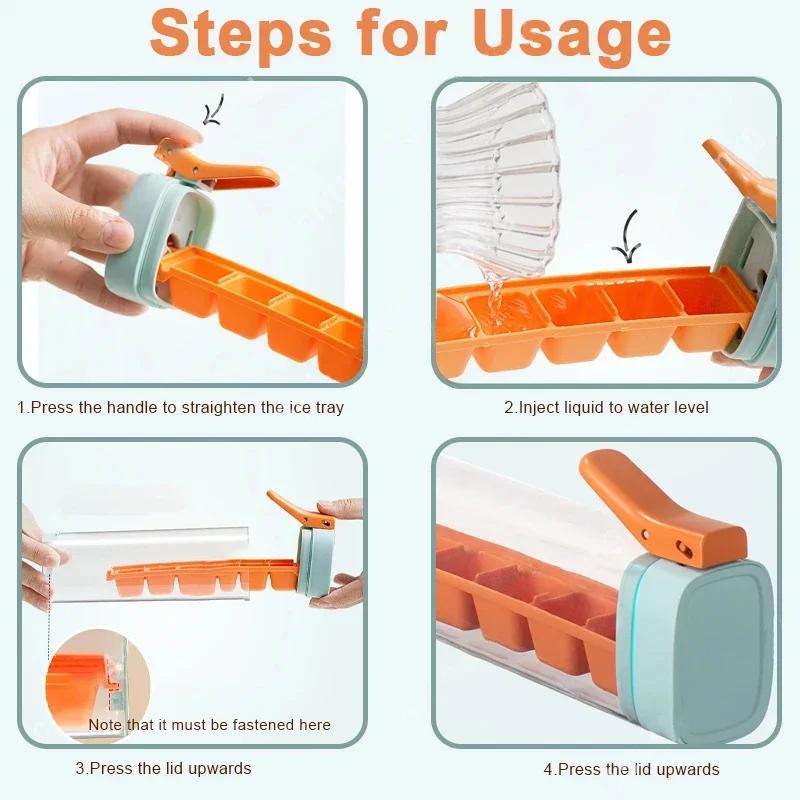 Steps for Usage

1.Press the handle to straighten the ice tray

2.Inject liquid to water level

Note that it must be fastened here

3.Press the lid upwards

4.Press the lid upwards