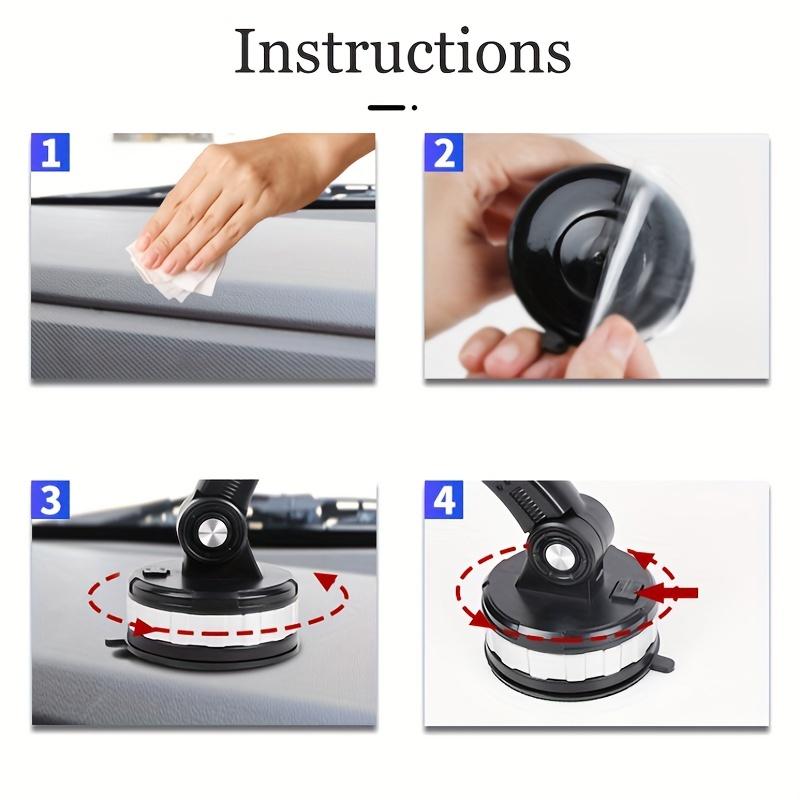 Instructions

1

2

3

4