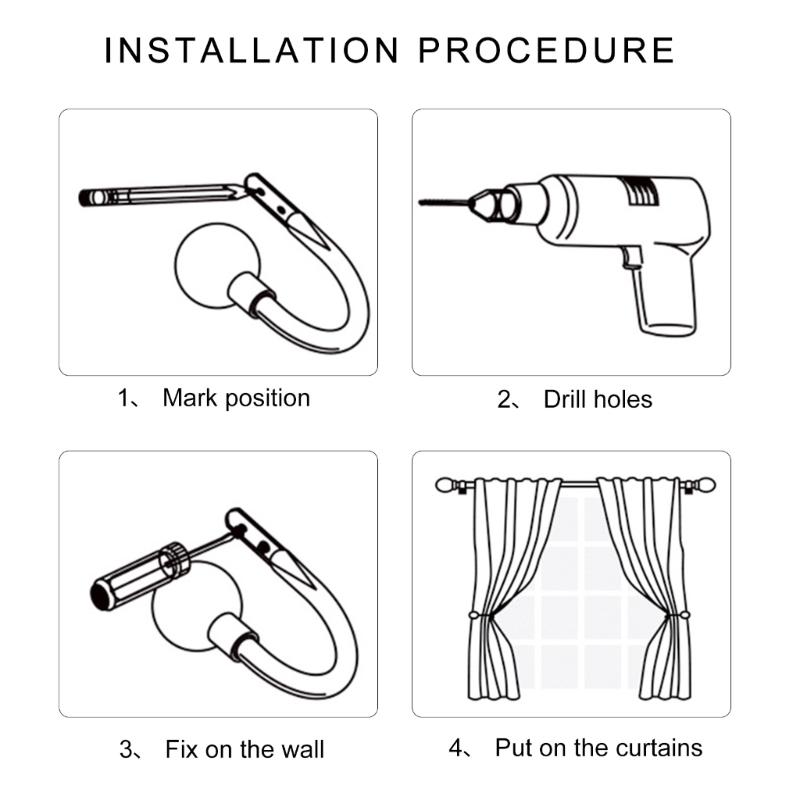 INSTALLATION PROCEDURE

1、 Mark position

2、 Drill holes

3、 Fix on the wall

4、 Put on the curtains