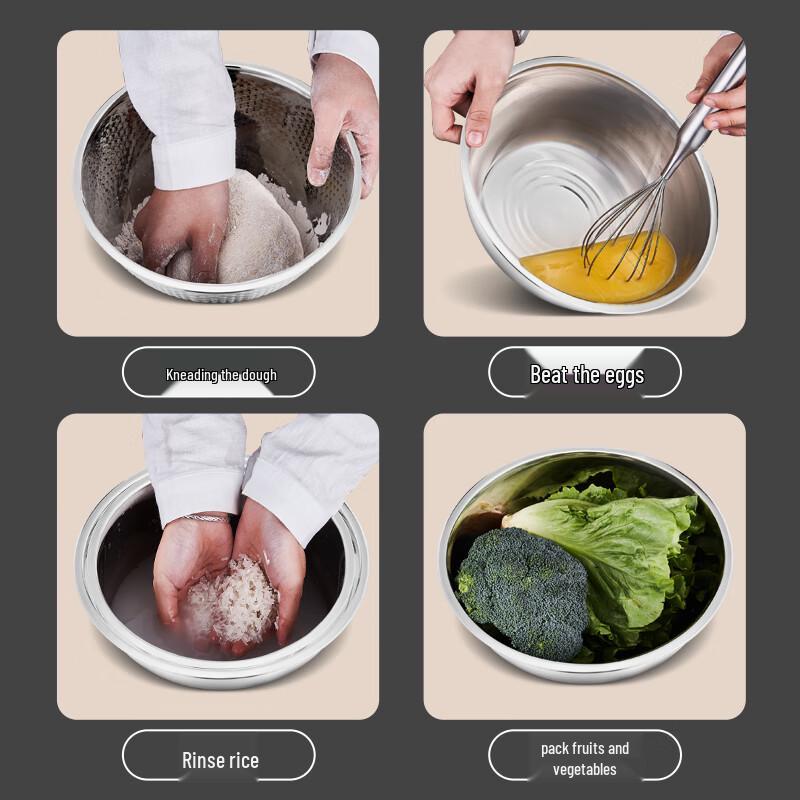 Kneading the dough

Beat the eggs

Rinse rice

pack fruits and vegetables