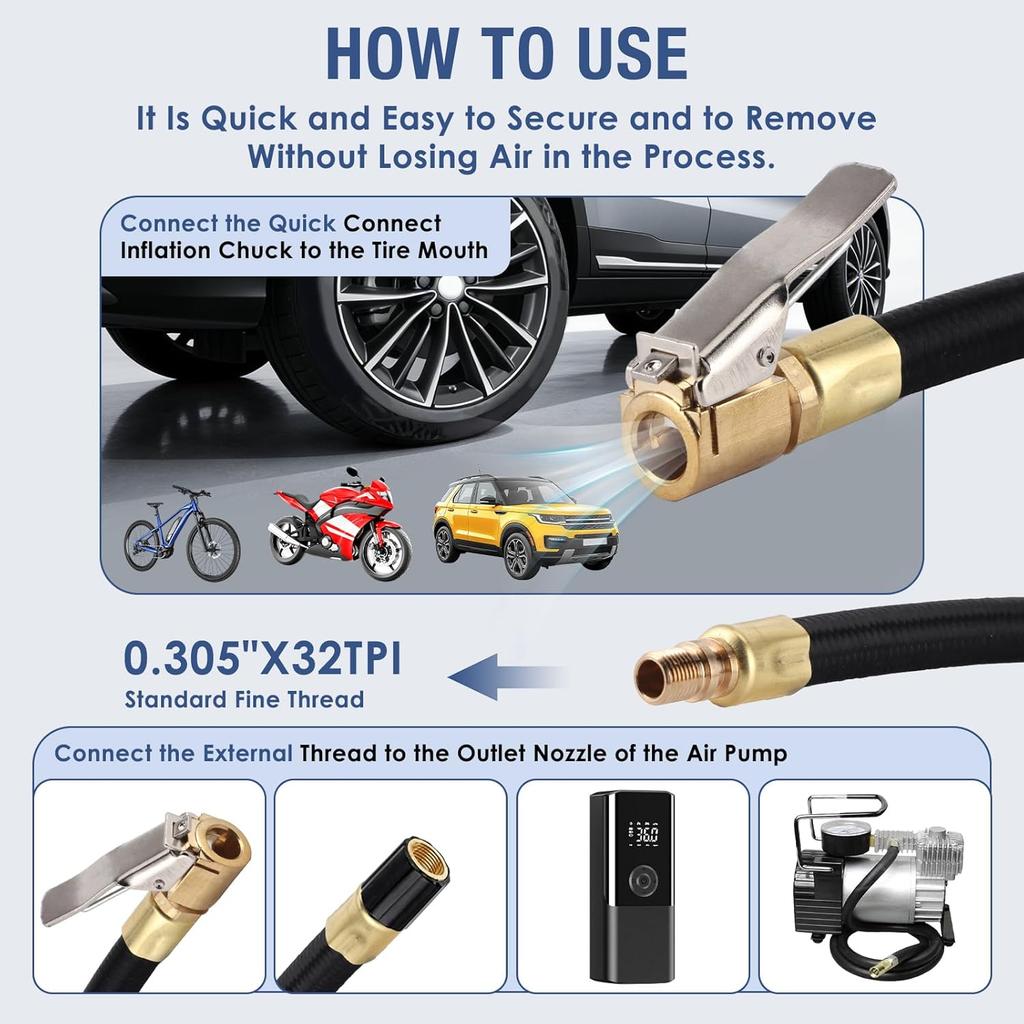 HOW TO USE

It Is Quick and Easy to Secure and to Remove Without Losing Air in the Process.

Connect the Quick Connect Inflation Chuck to the Tire Mouth

0.305"X32TPI
Standard Fine Thread

Connect the External Thread to the Outlet Nozzle of the Air Pump

36.0