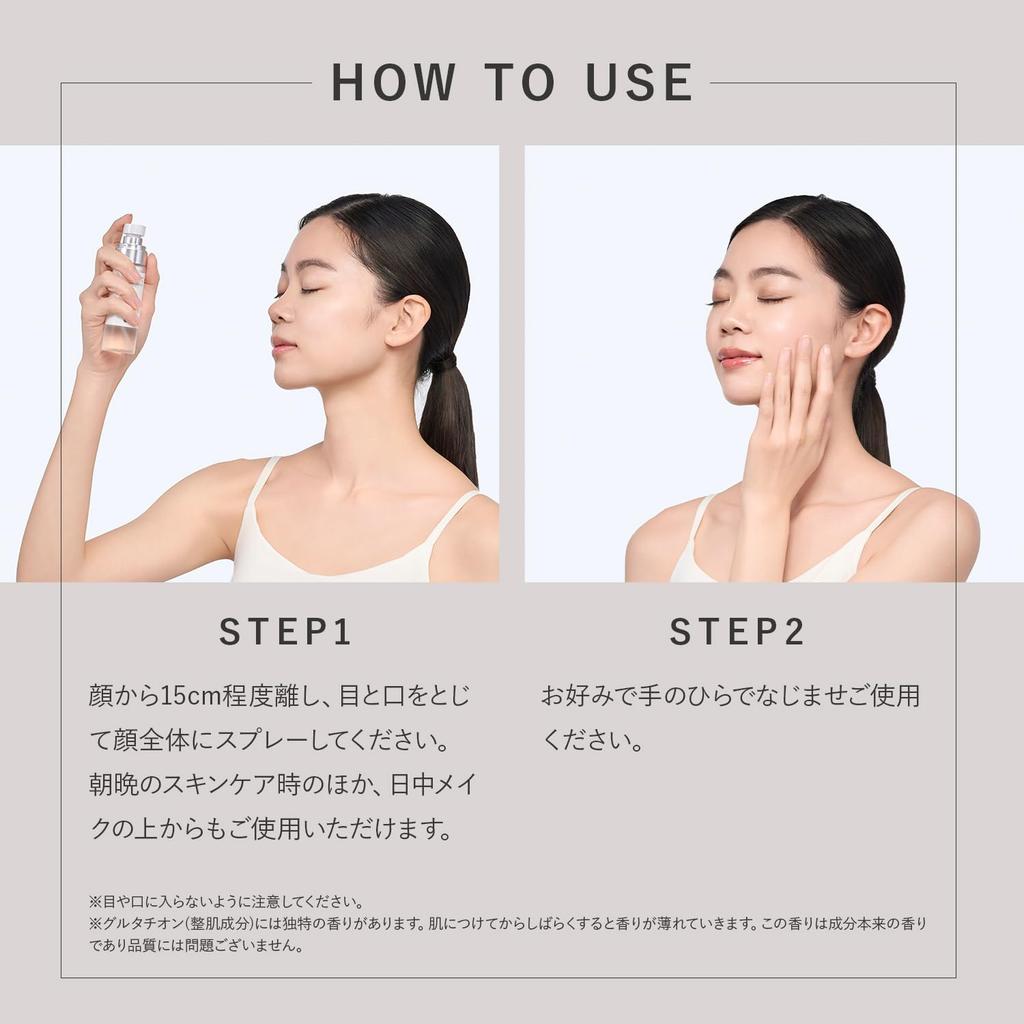 HOW TO USE

STEP1

顔から15cm程度離し、目と口をとじて顔全体にスプレーしてください。朝晩のスキンケア時のほか、日中メイクの上からもご使用いただけます。

STEP2

お好みで手のひらでなじませご使用ください。

※目や口に入らないように注意してください。
※グルタチオン(整肌成分)には独特の香りがあります。肌につけてからしばらくすると香りが薄れていきます。この香りは成分本来の香りであり品質には問題ございません。