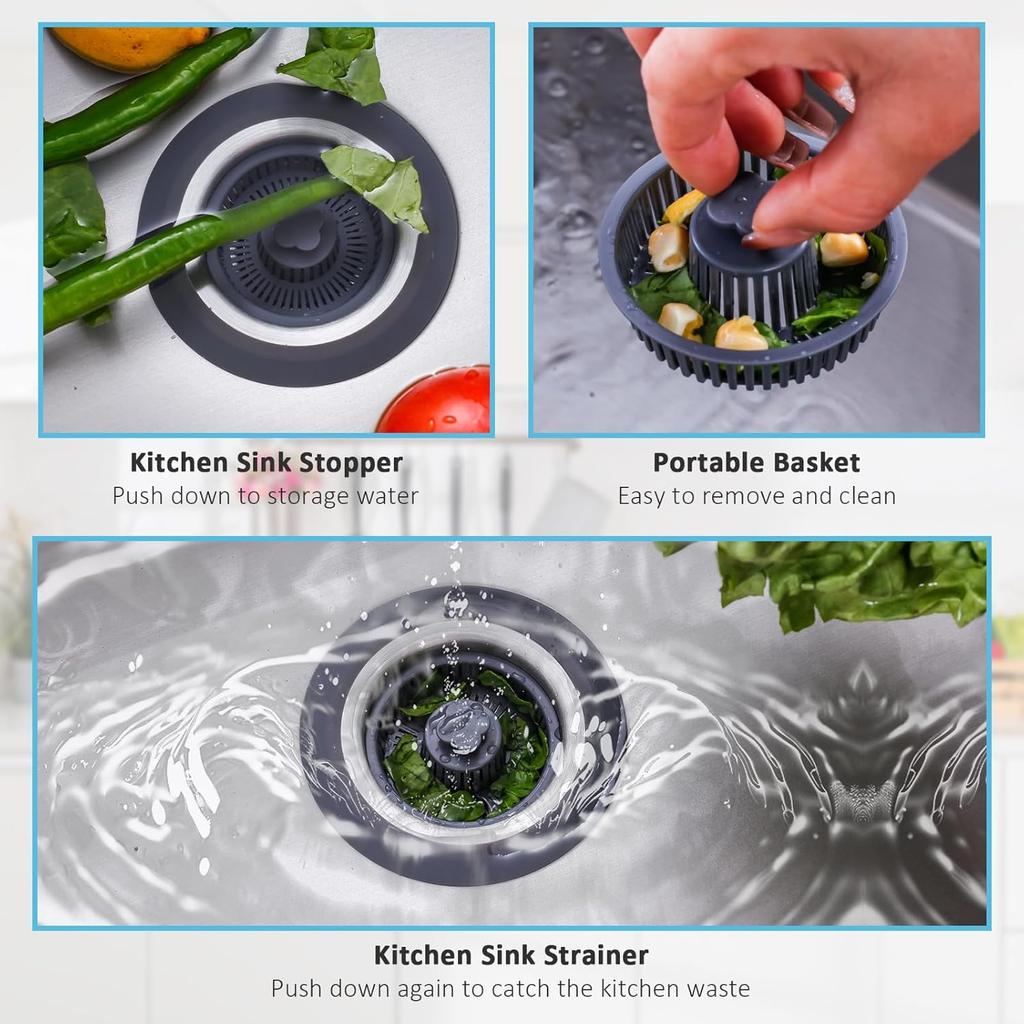 Kitchen Sink Stopper
Push down to storage water

Portable Basket
Easy to remove and clean

Kitchen Sink Strainer
Push down again to catch the kitchen waste