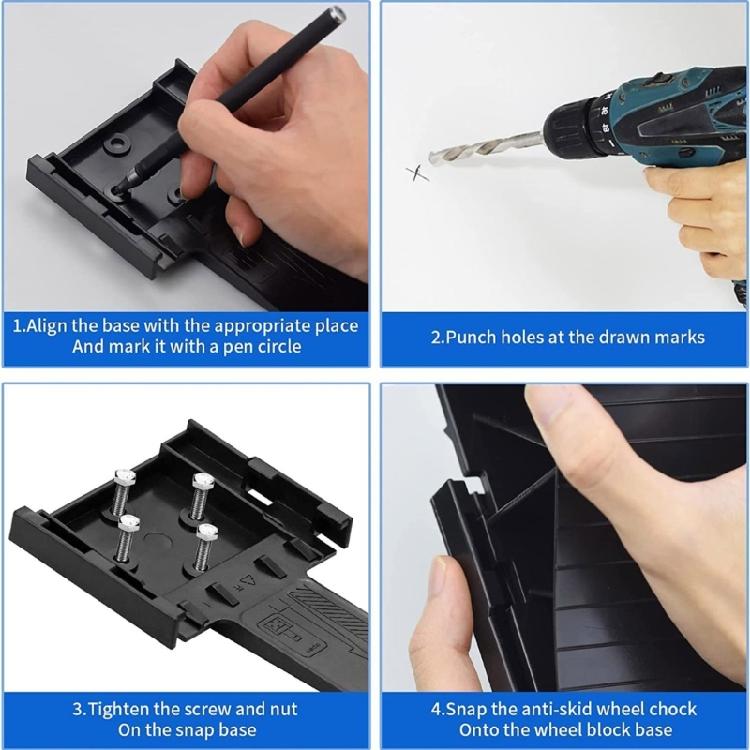 1.Align the base with the appropriate place
And mark it with a pen circle

2.Punch holes at the drawn marks

3.Tighten the screw and nut
On the snap base

4.Snap the anti-skid wheel chock
Onto the wheel block base