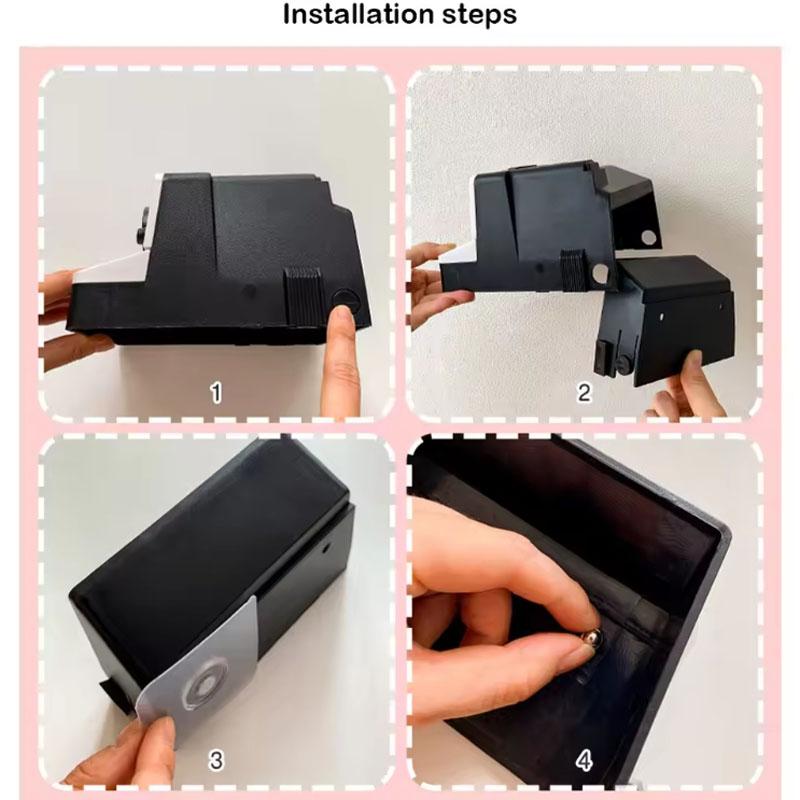 Installation steps

1

2

3

4