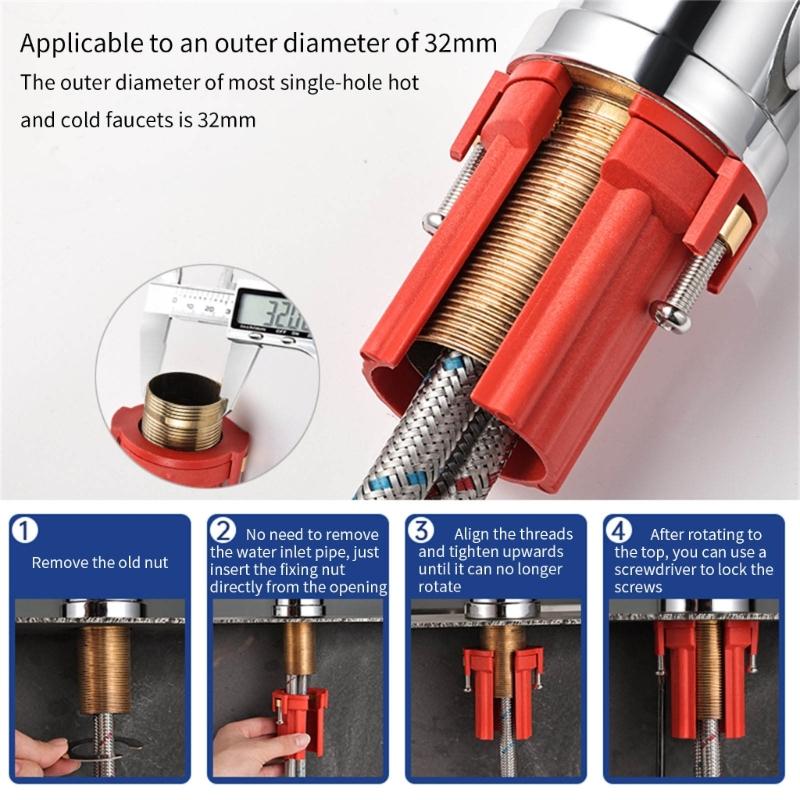 Applicable to an outer diameter of 32mm

The outer diameter of most single-hole hot and cold faucets is 32mm

32.0

1 Remove the old nut

2 No need to remove the water inlet pipe, just insert the fixing nut directly from the opening

3 Align the threads and tighten upwards until it can no longer rotate

4 After rotating to the top, you can use a screwdriver to lock the screws